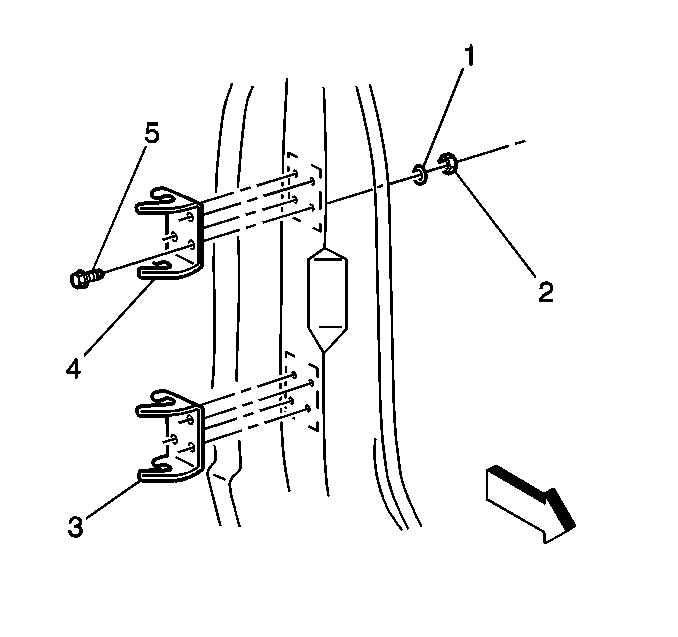 1
5
2
4
3