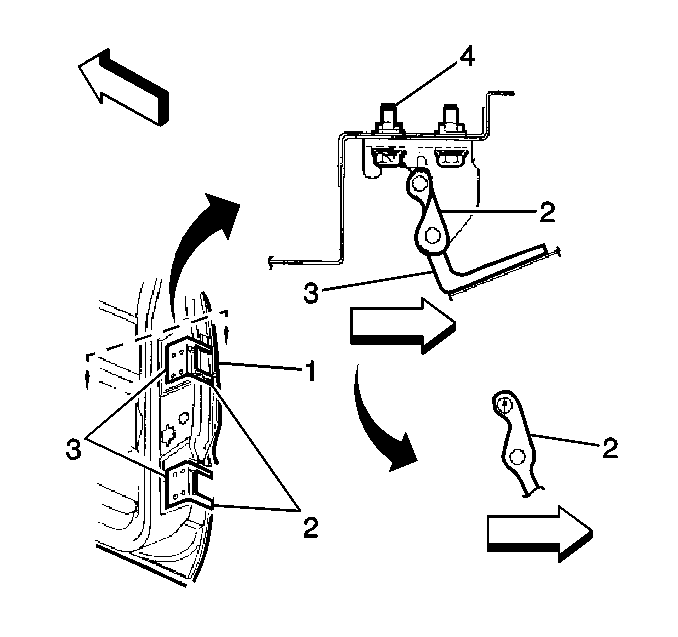 4
2
3
1
3
2
2