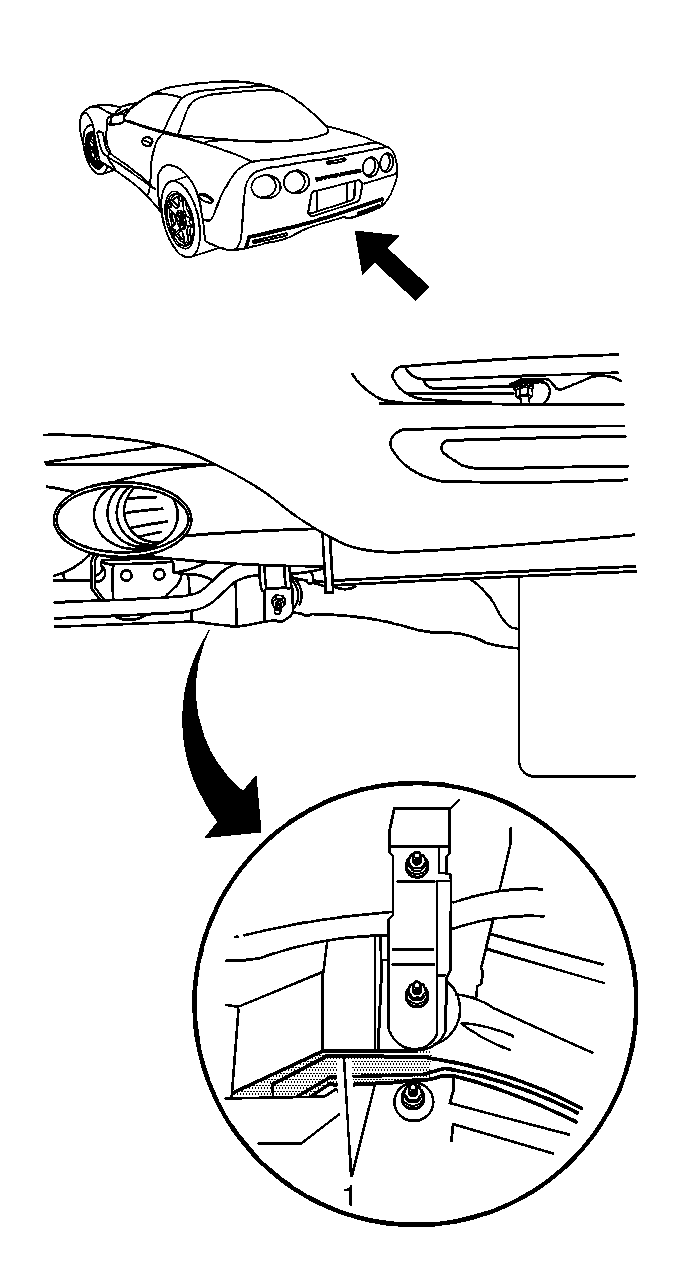 1