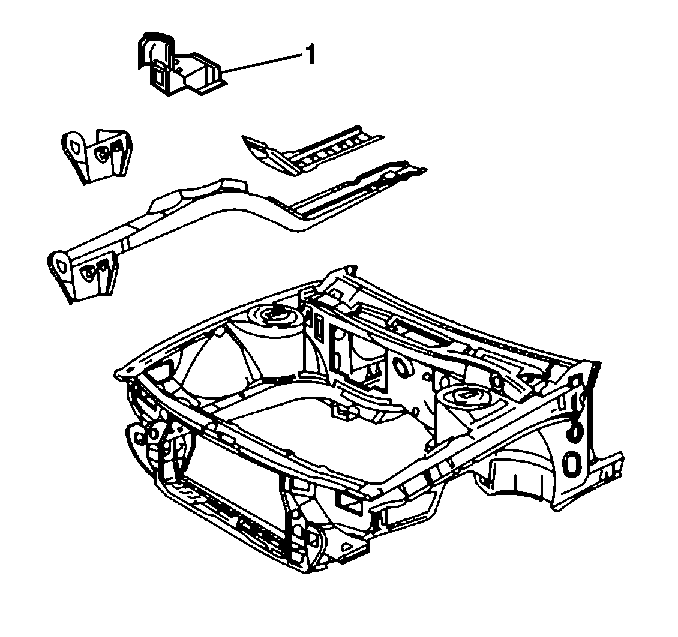 1