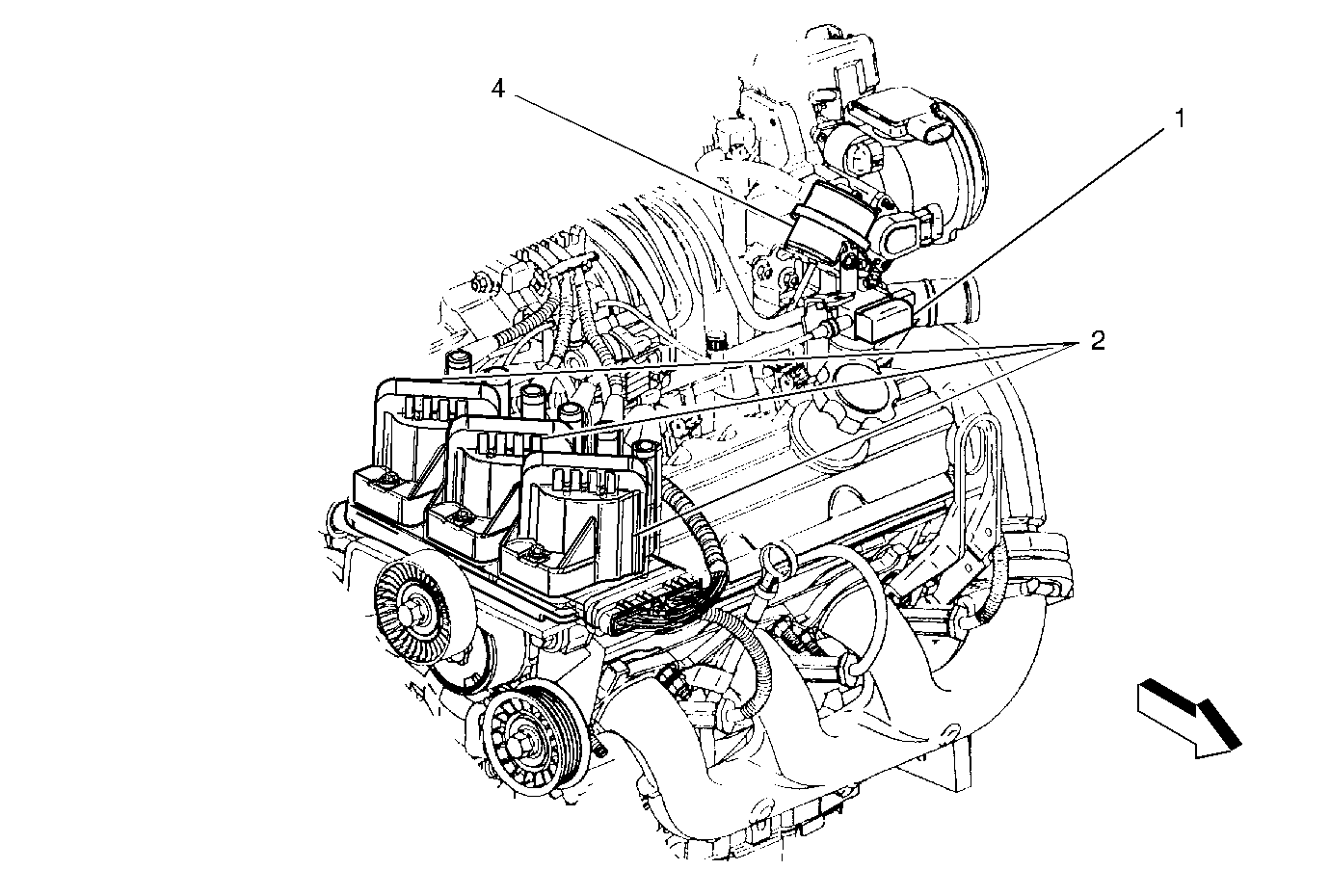 4
1
2