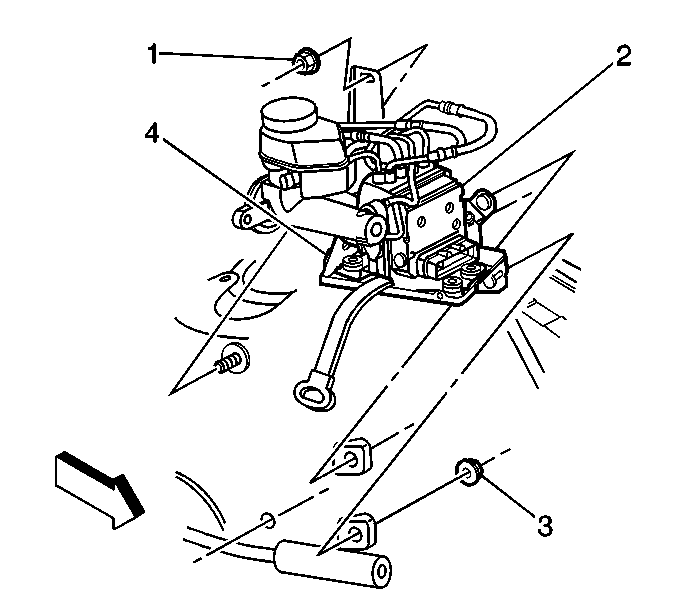 1
2
4
3