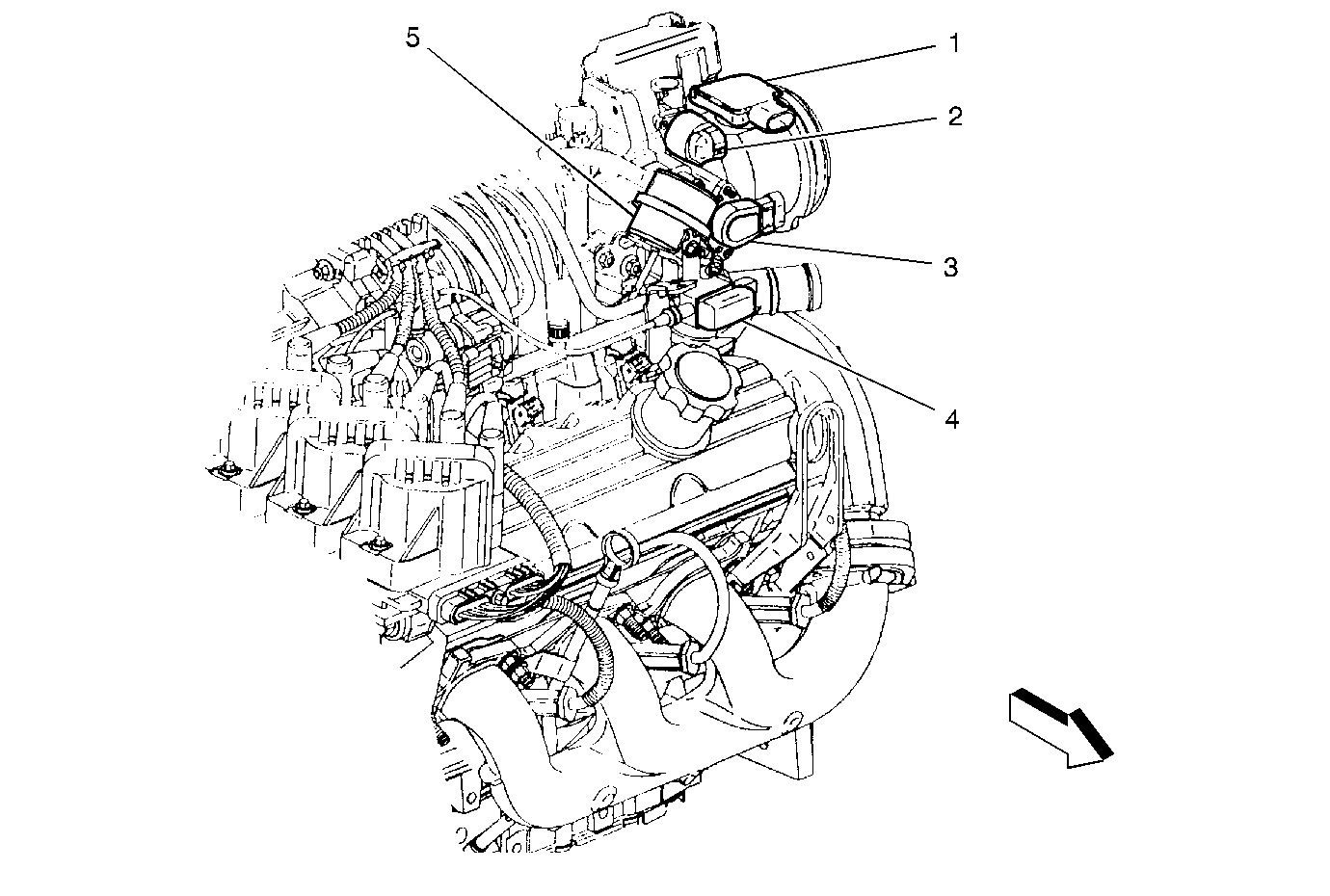 5
1
2
3
4