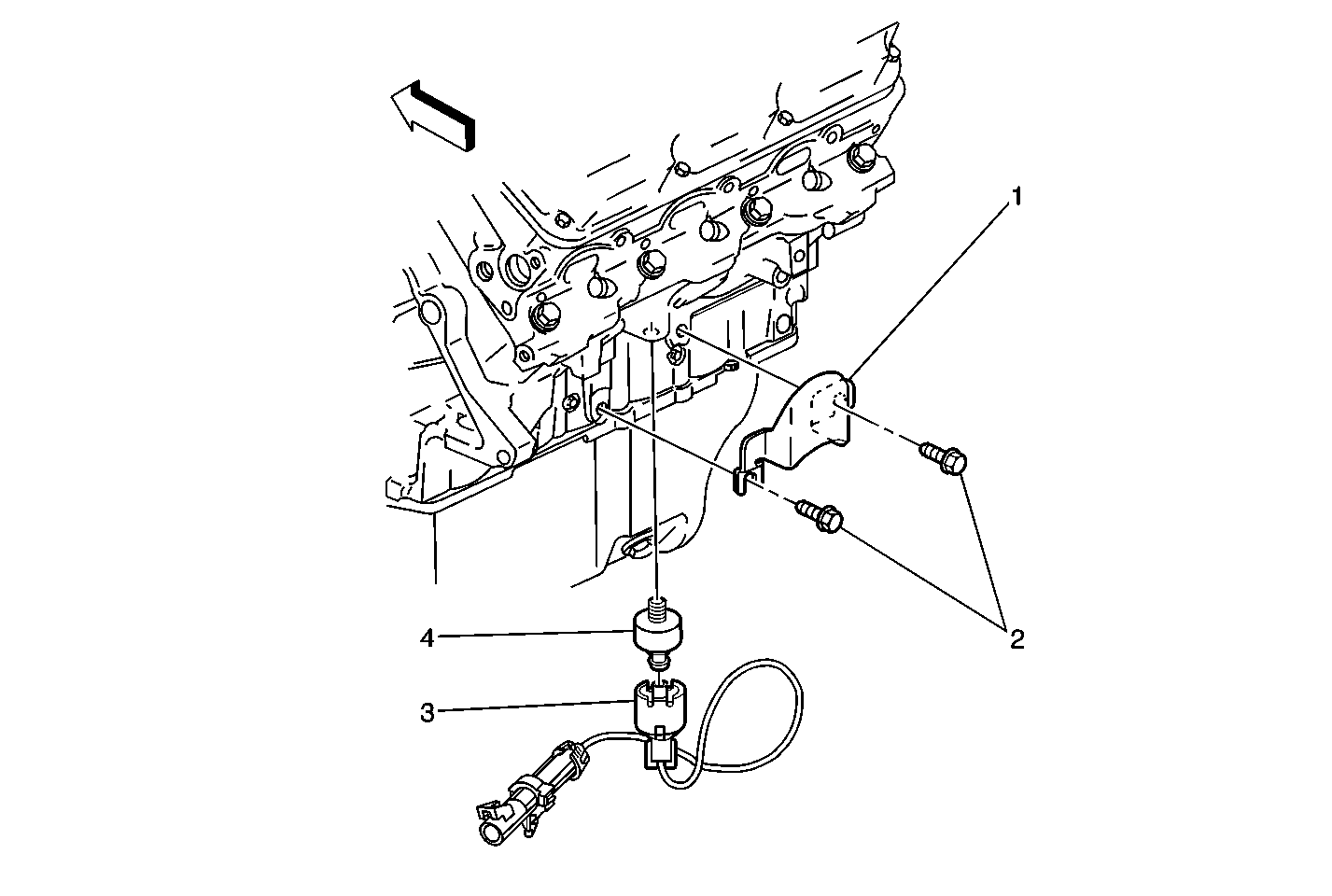 1
2
4
3