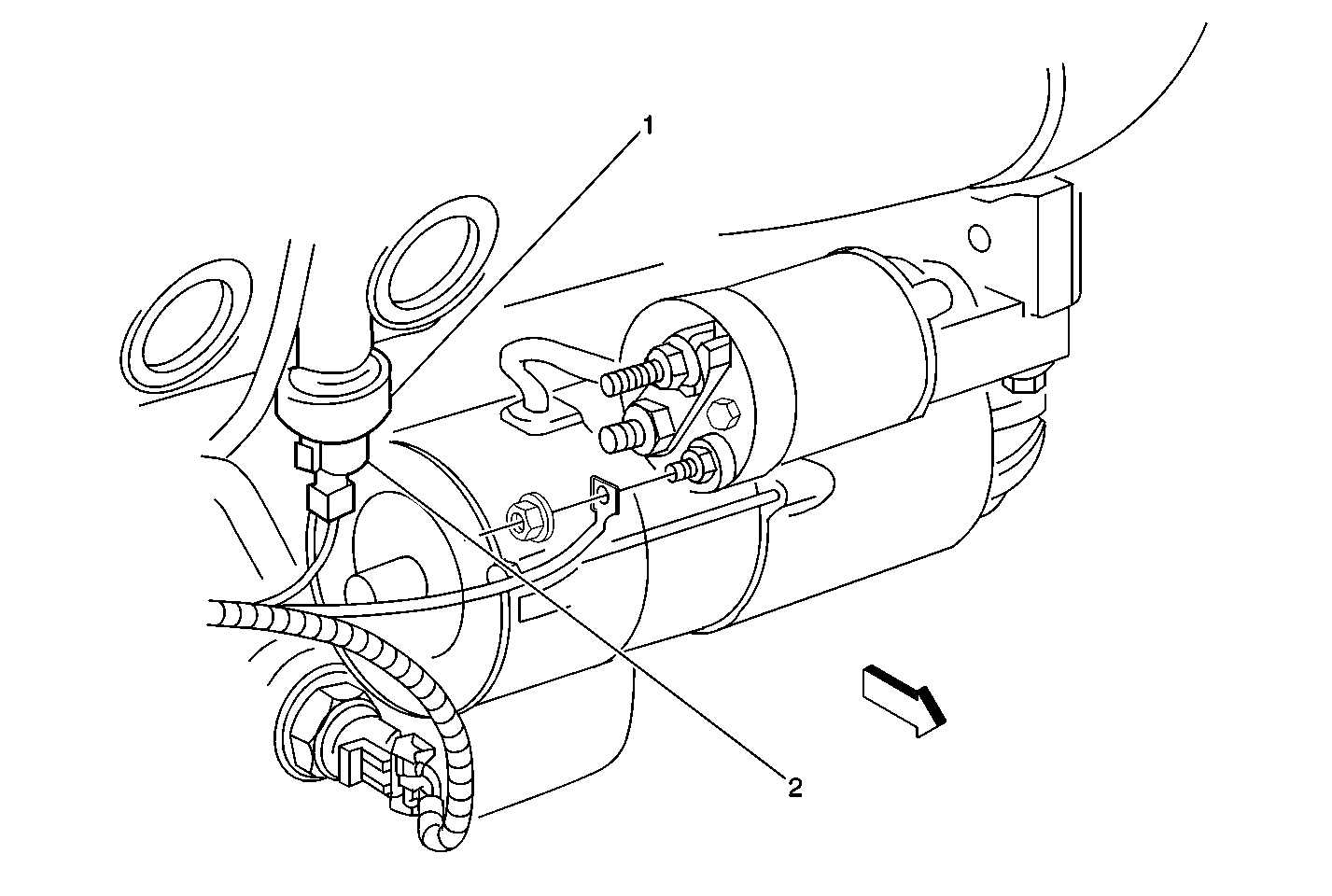 1

2