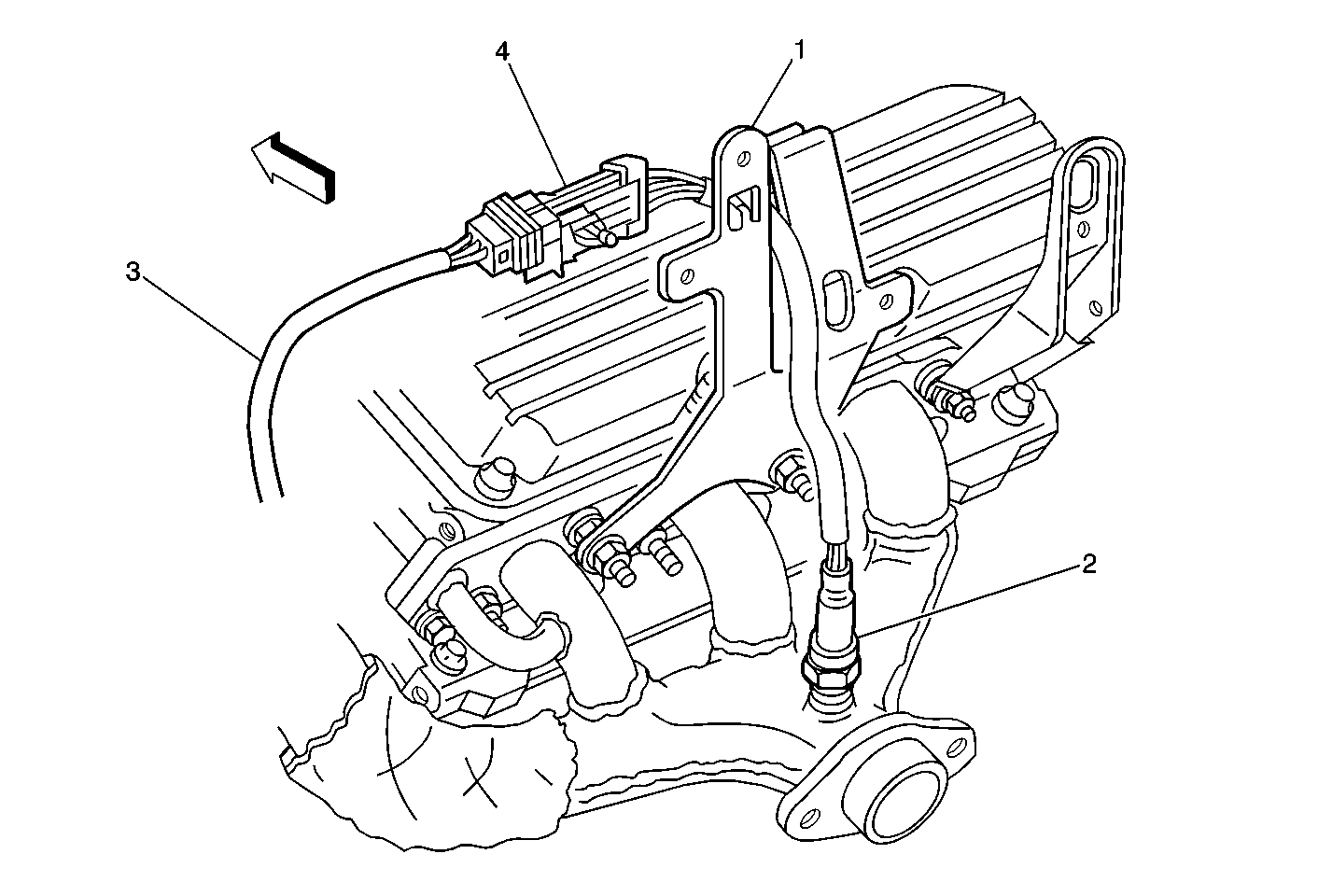 4
1
3
2