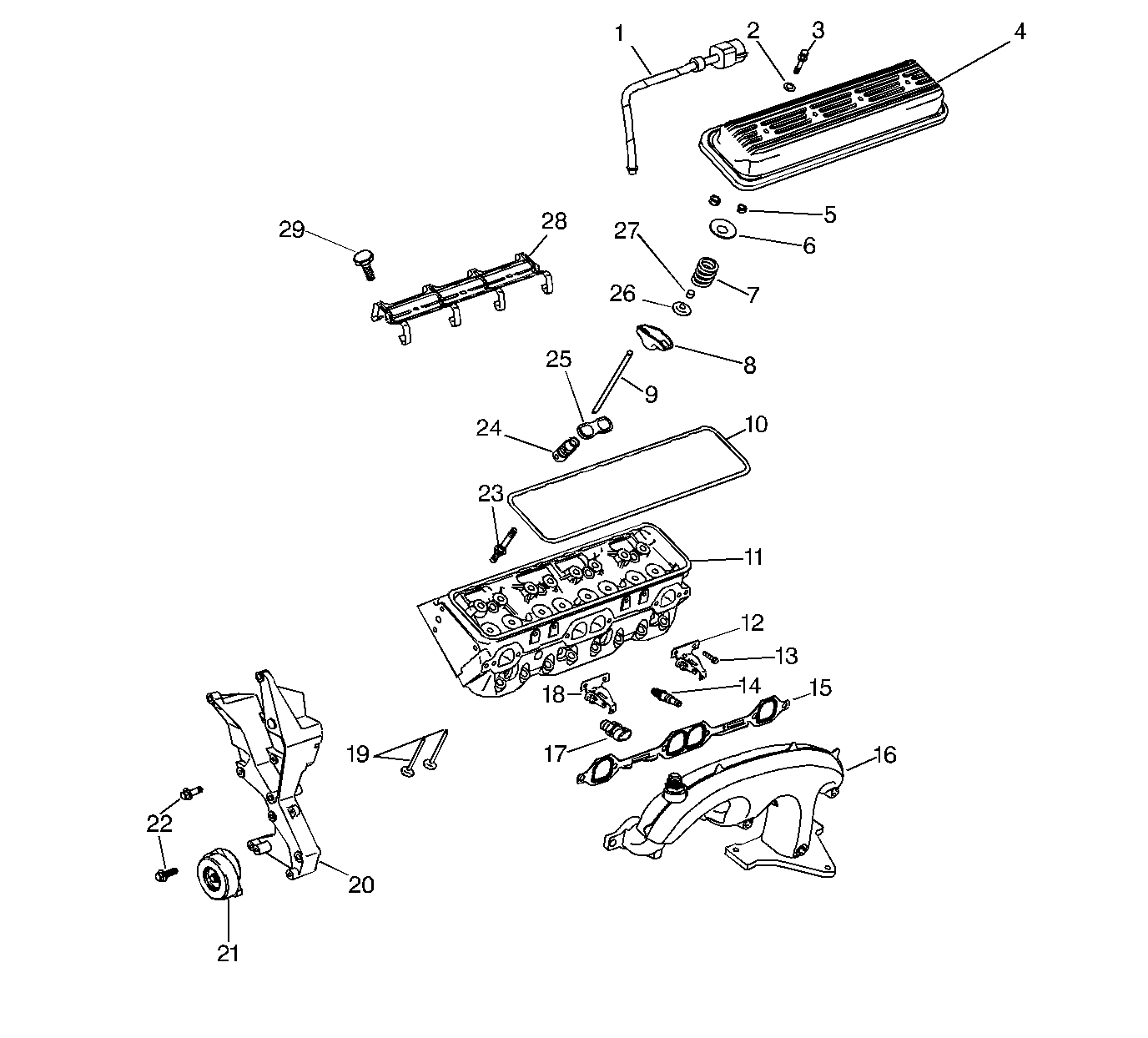 1
2
3
4
29
28
5
27
6
26
7
8
25
9
24
10
23
11
12
13
18
14
15
19
17
16
22
20
21