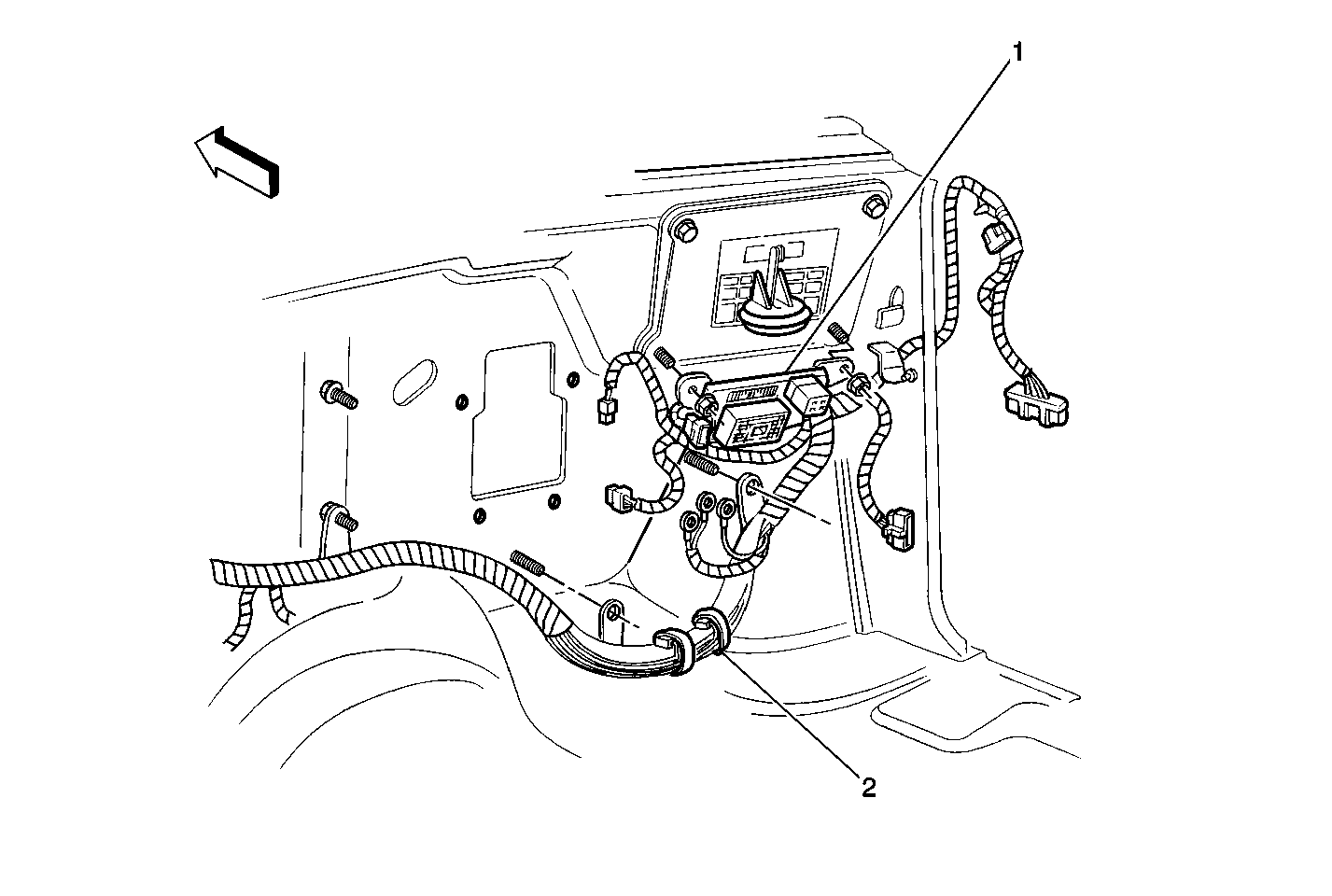 1

2