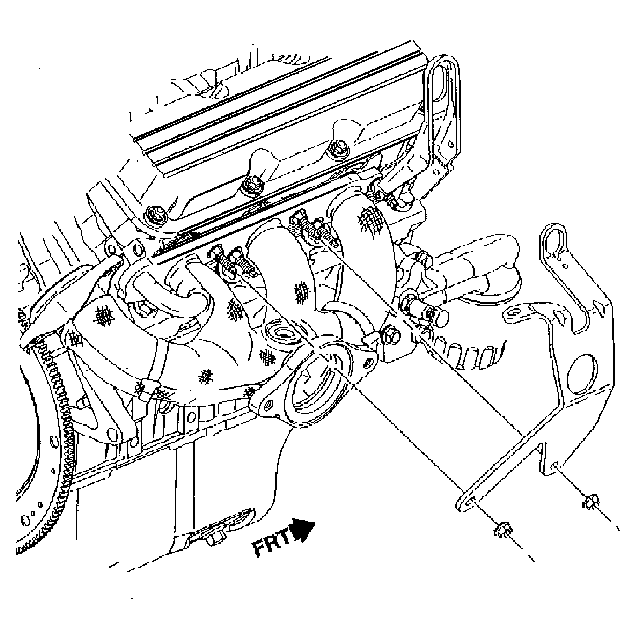 FRT