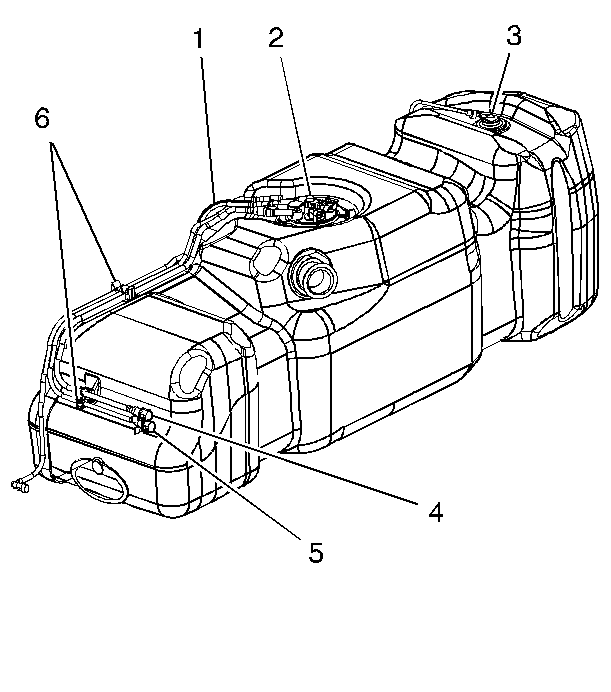 1
2
3
6
4
5