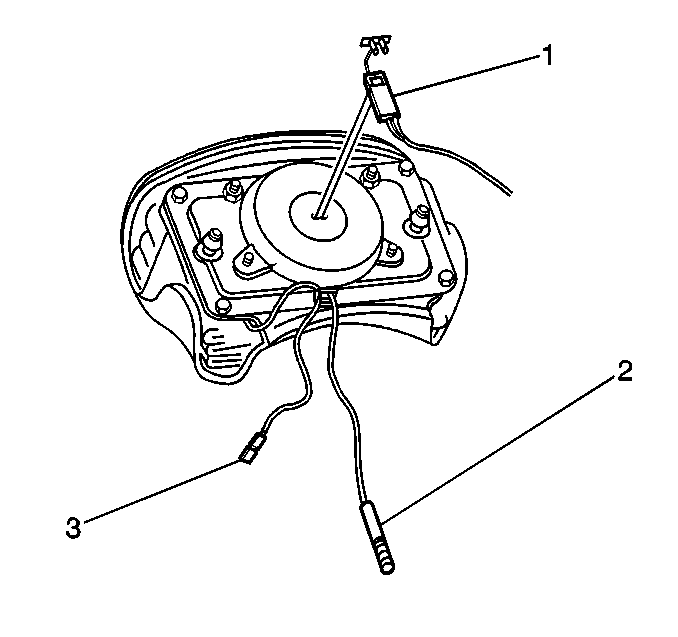 1
2
3