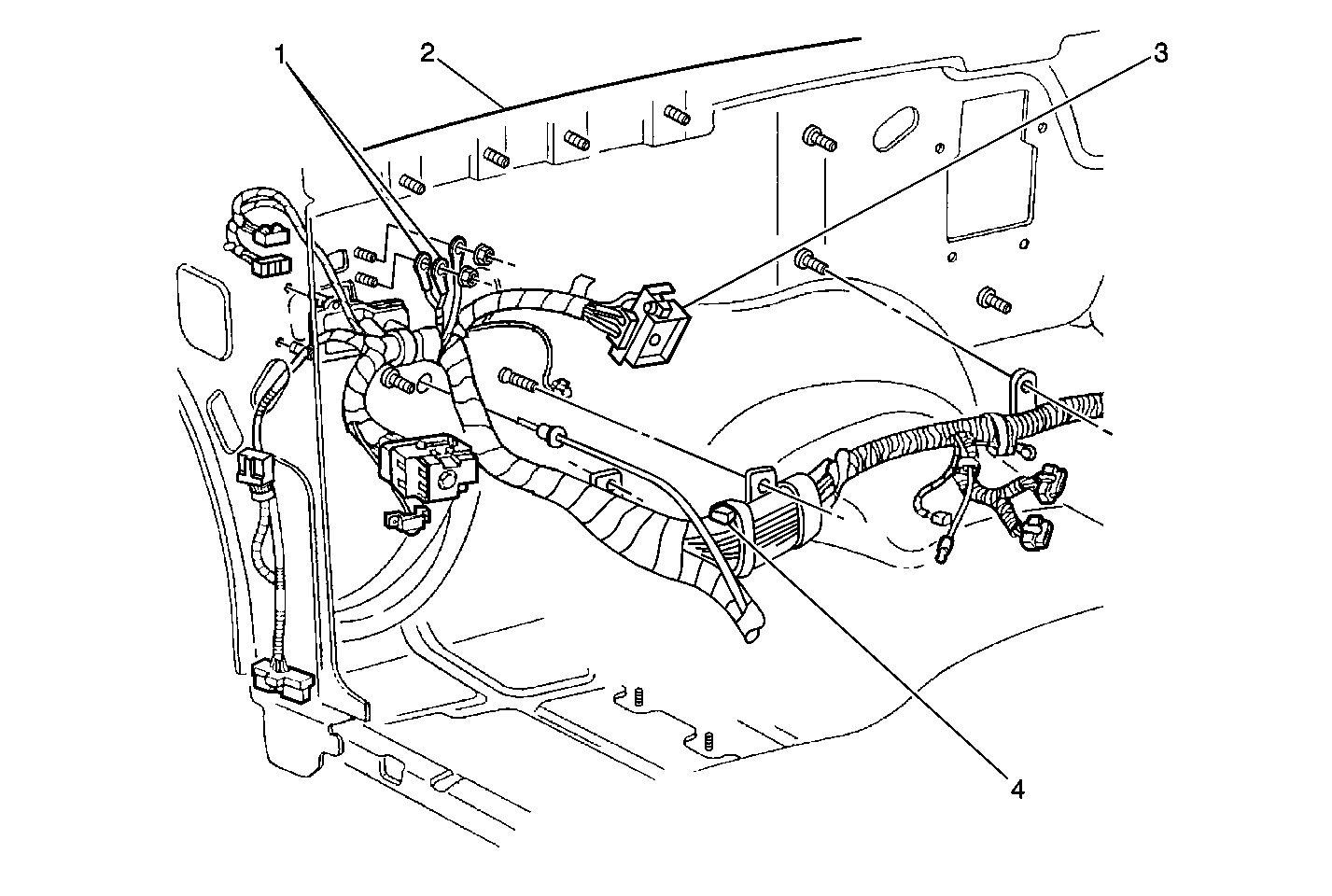 1
2
3
4