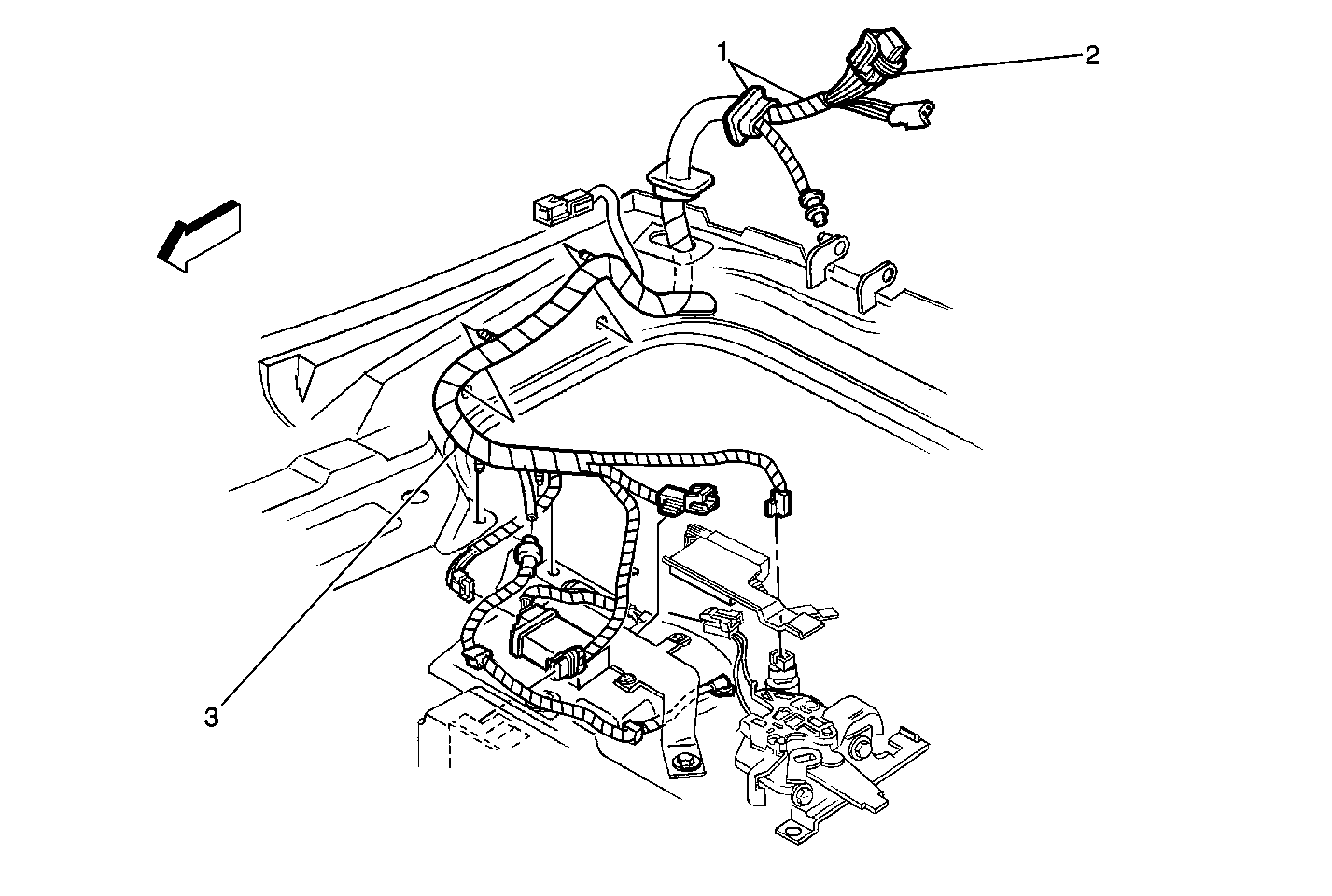 1
2
3