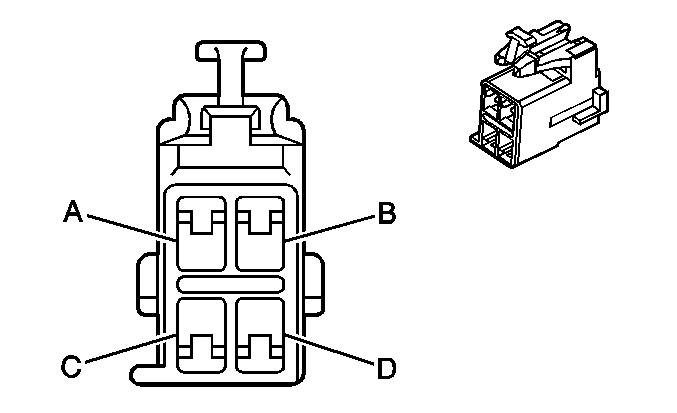 A
B
C
D