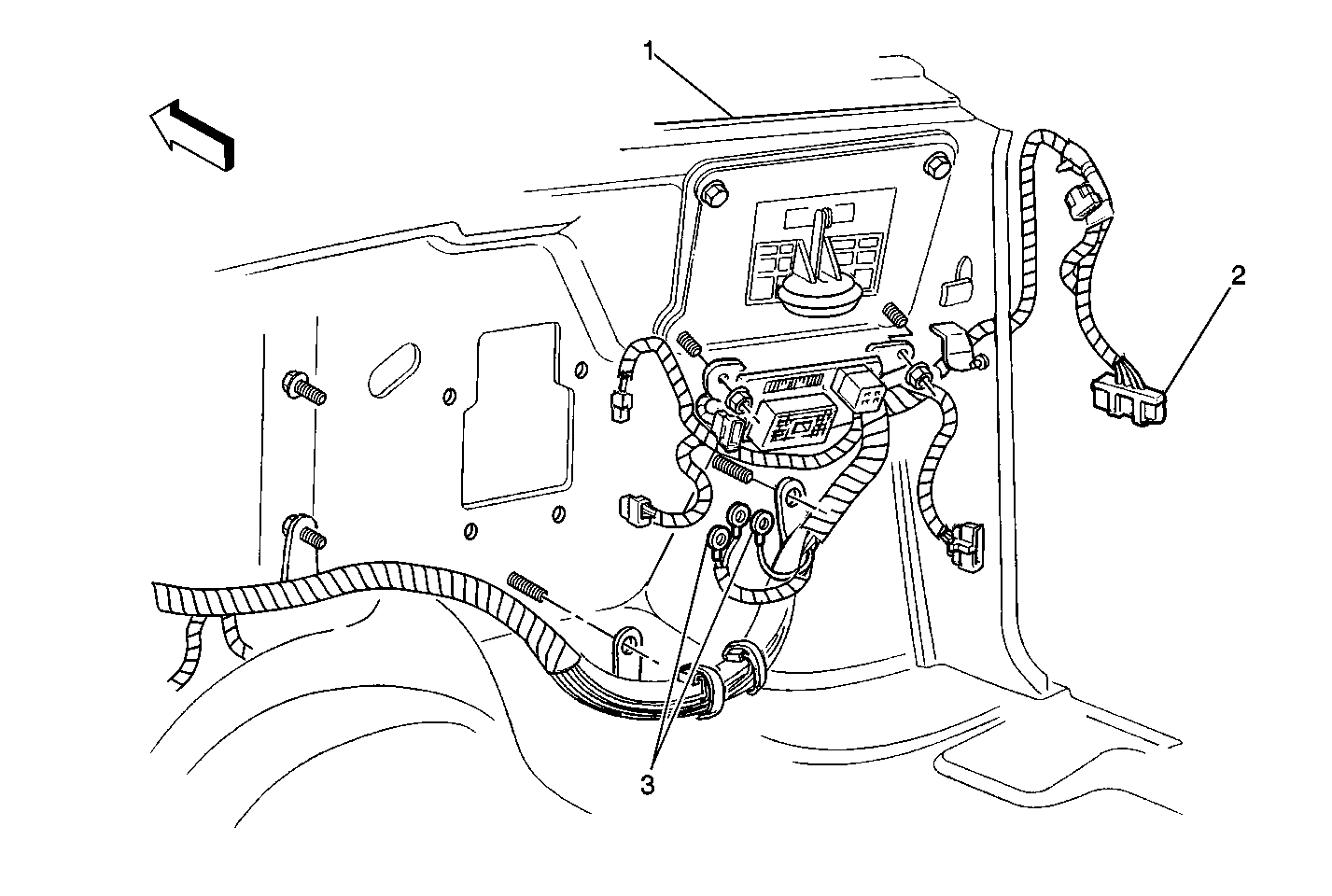 1
2
3