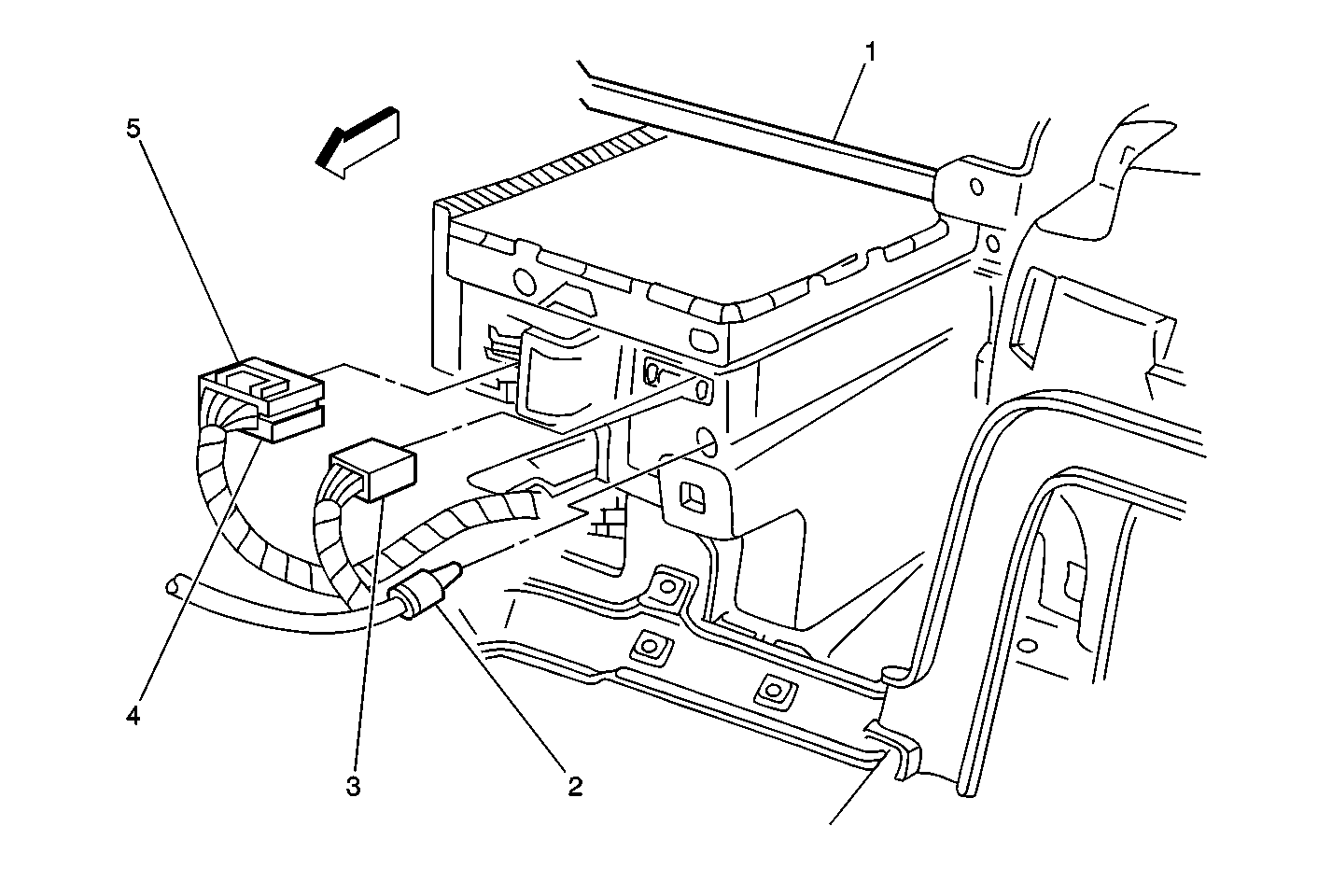 1
5
4
3
2