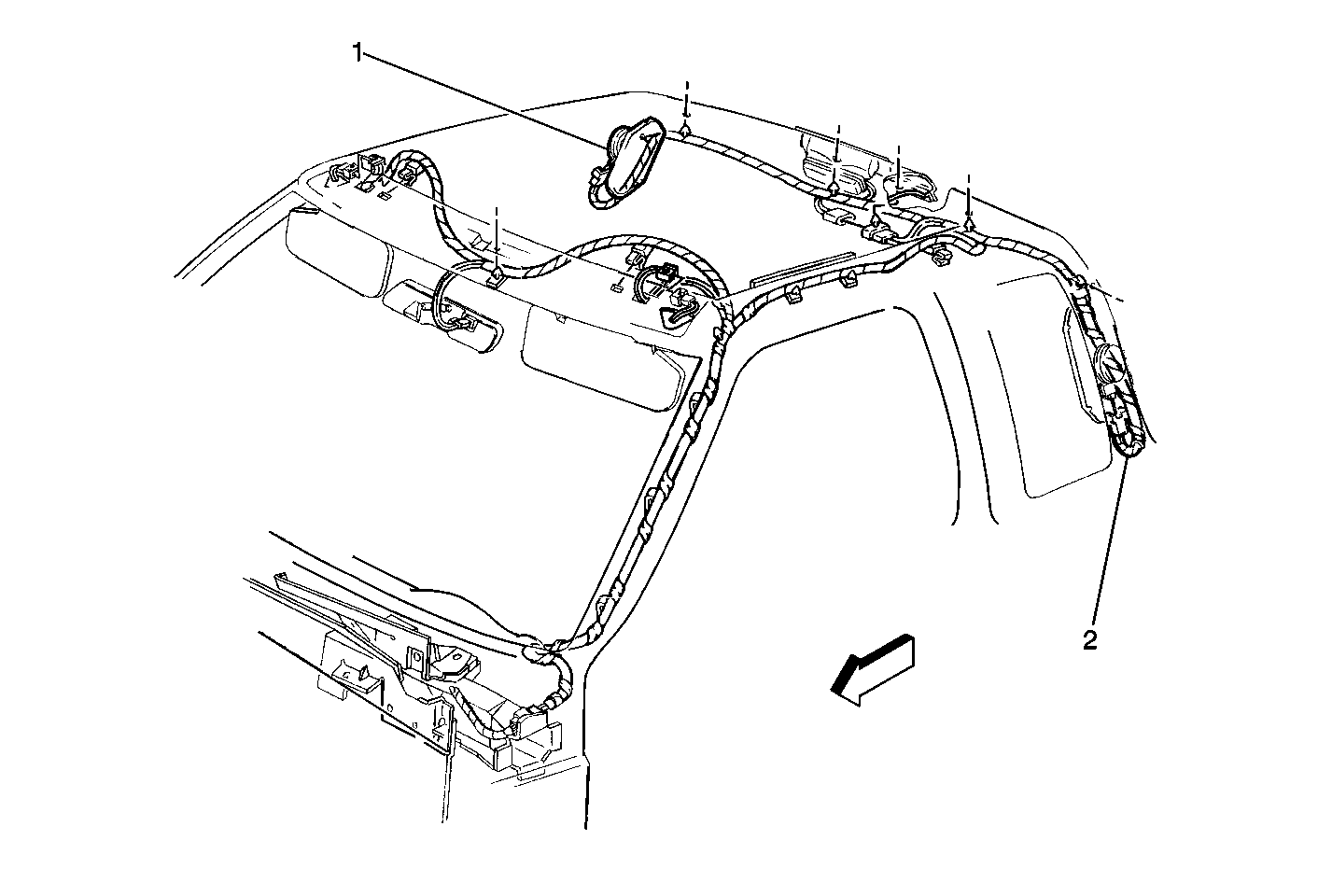 1

2