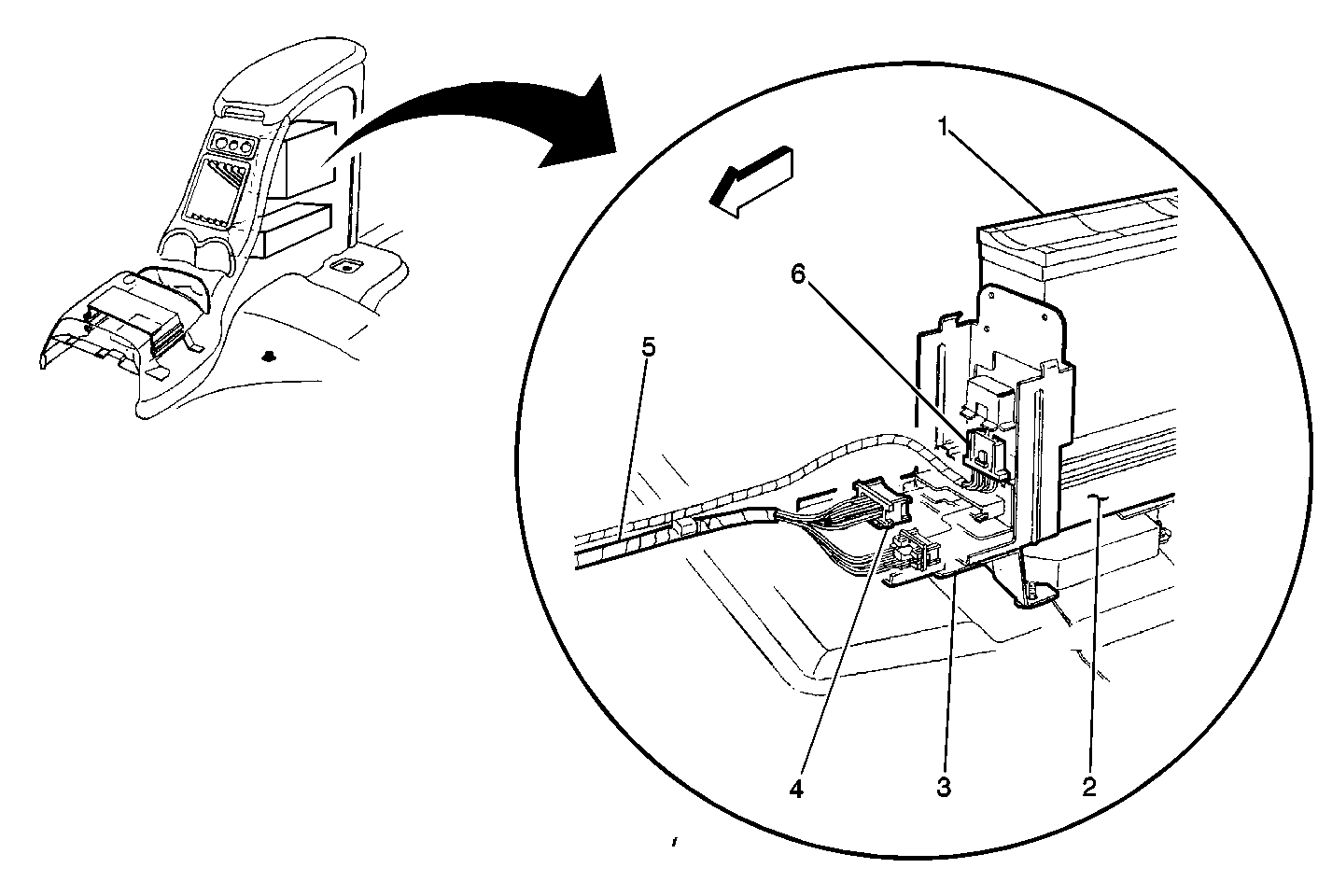 1
6
5
4
3
2