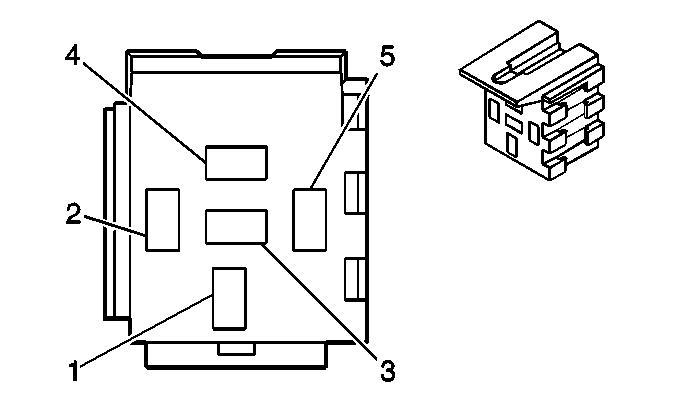 4
5
2
1
3