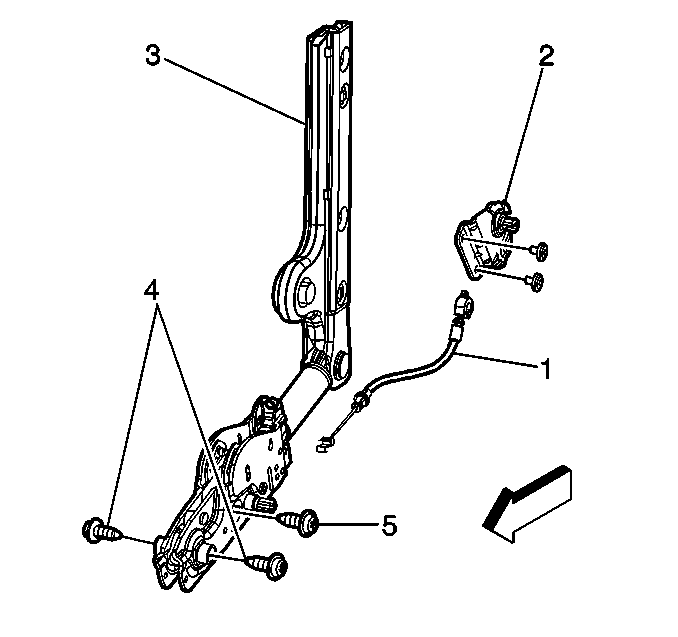 3
2
4
1
5