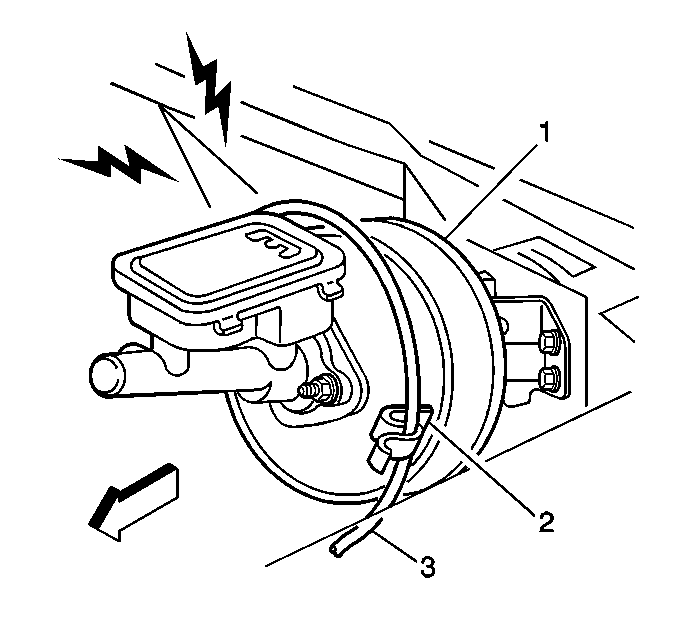 1
2
3