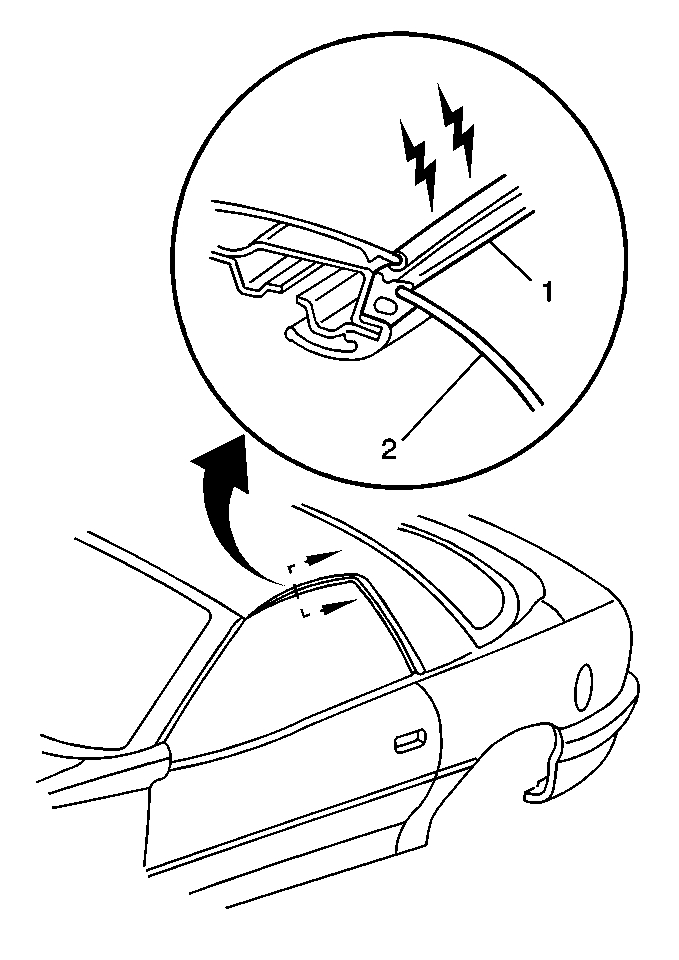 1
2