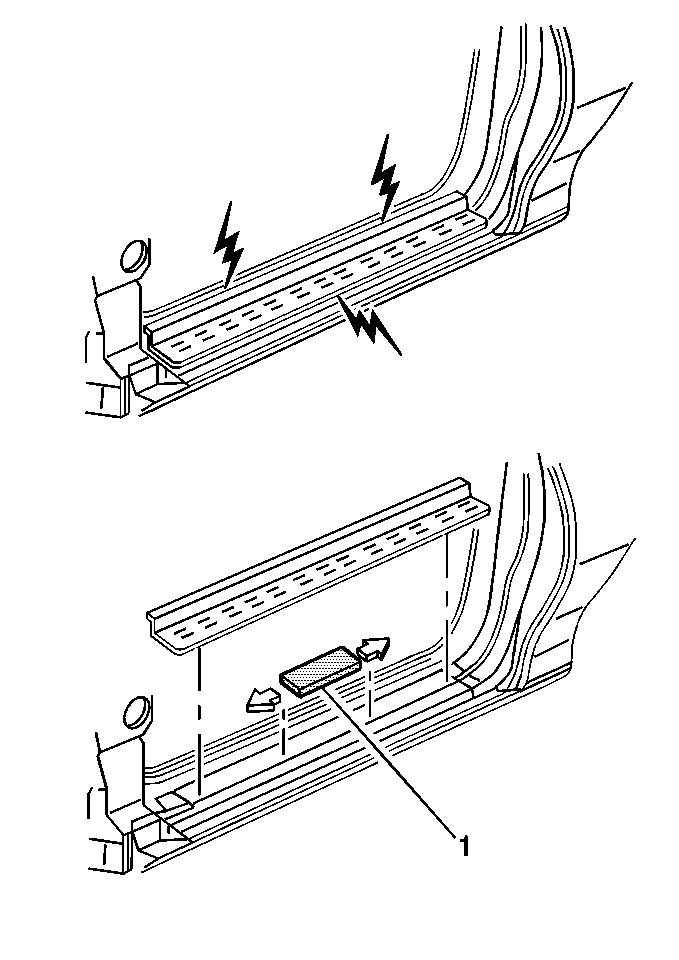 1