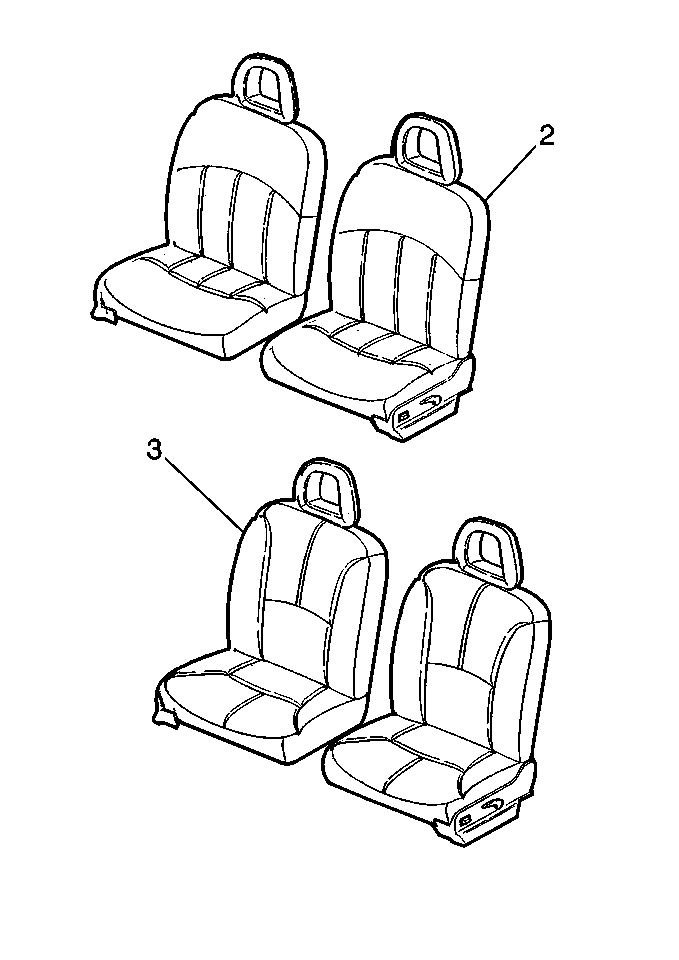 2

3