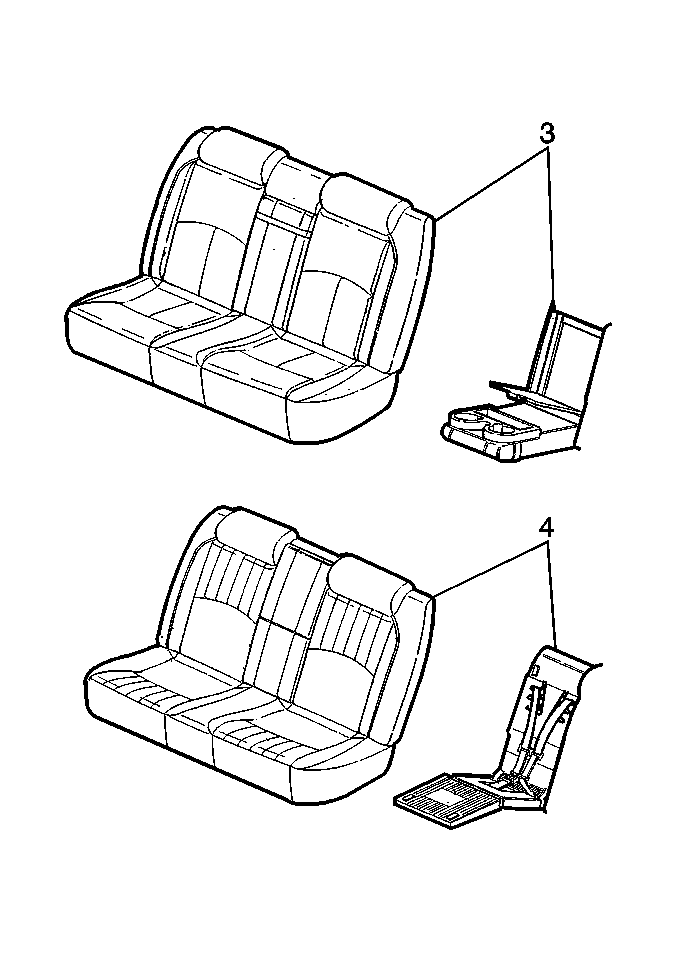 3

4