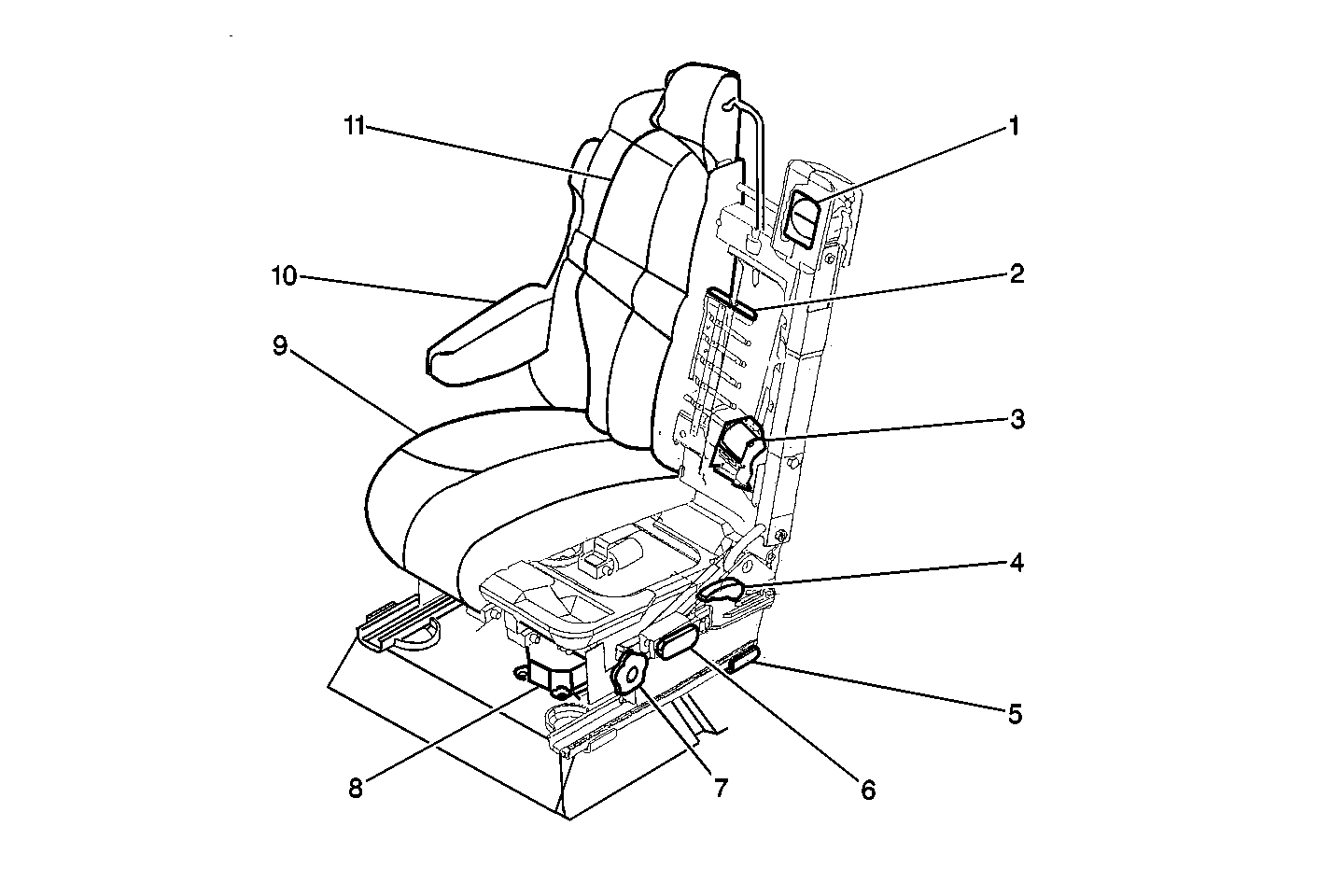 11
1
10
2
9
3
4
5
8
7
6