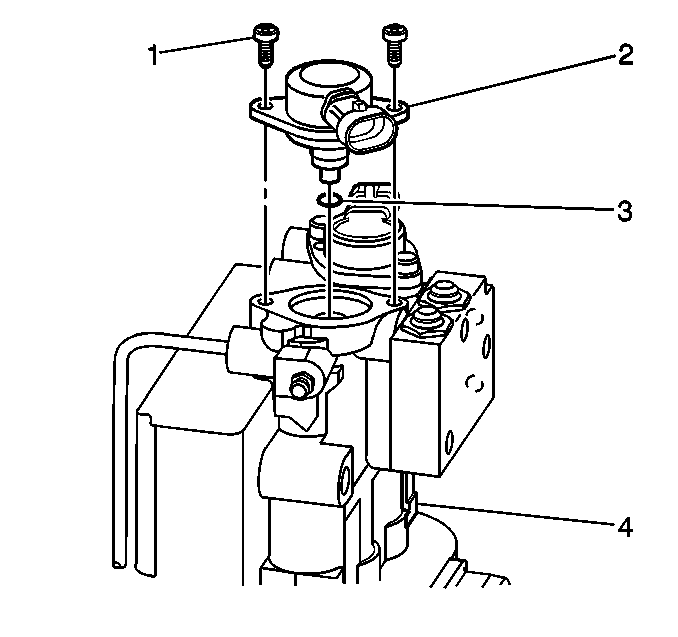 1
2
3
4