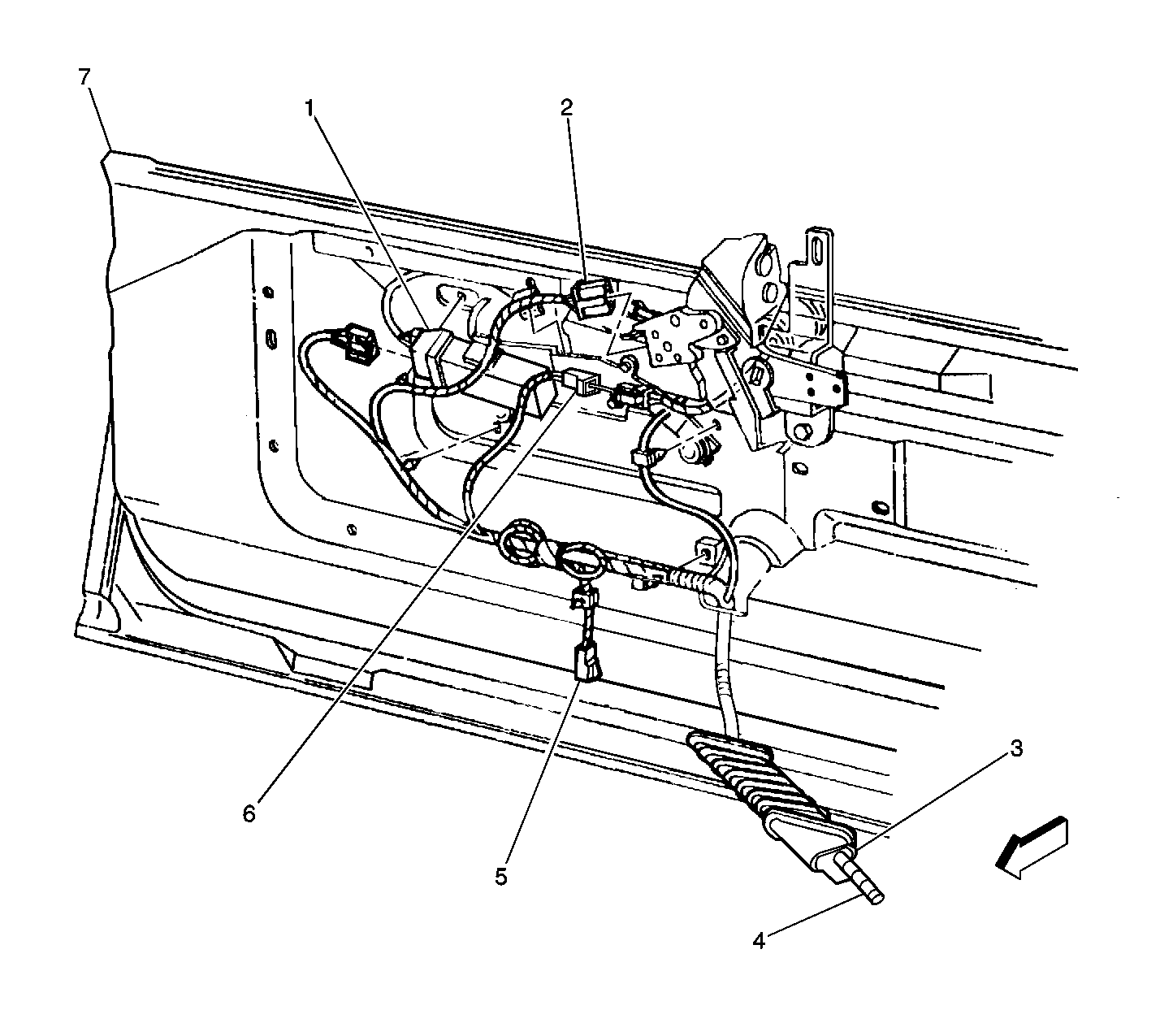 7
1
2
6
5
3
4