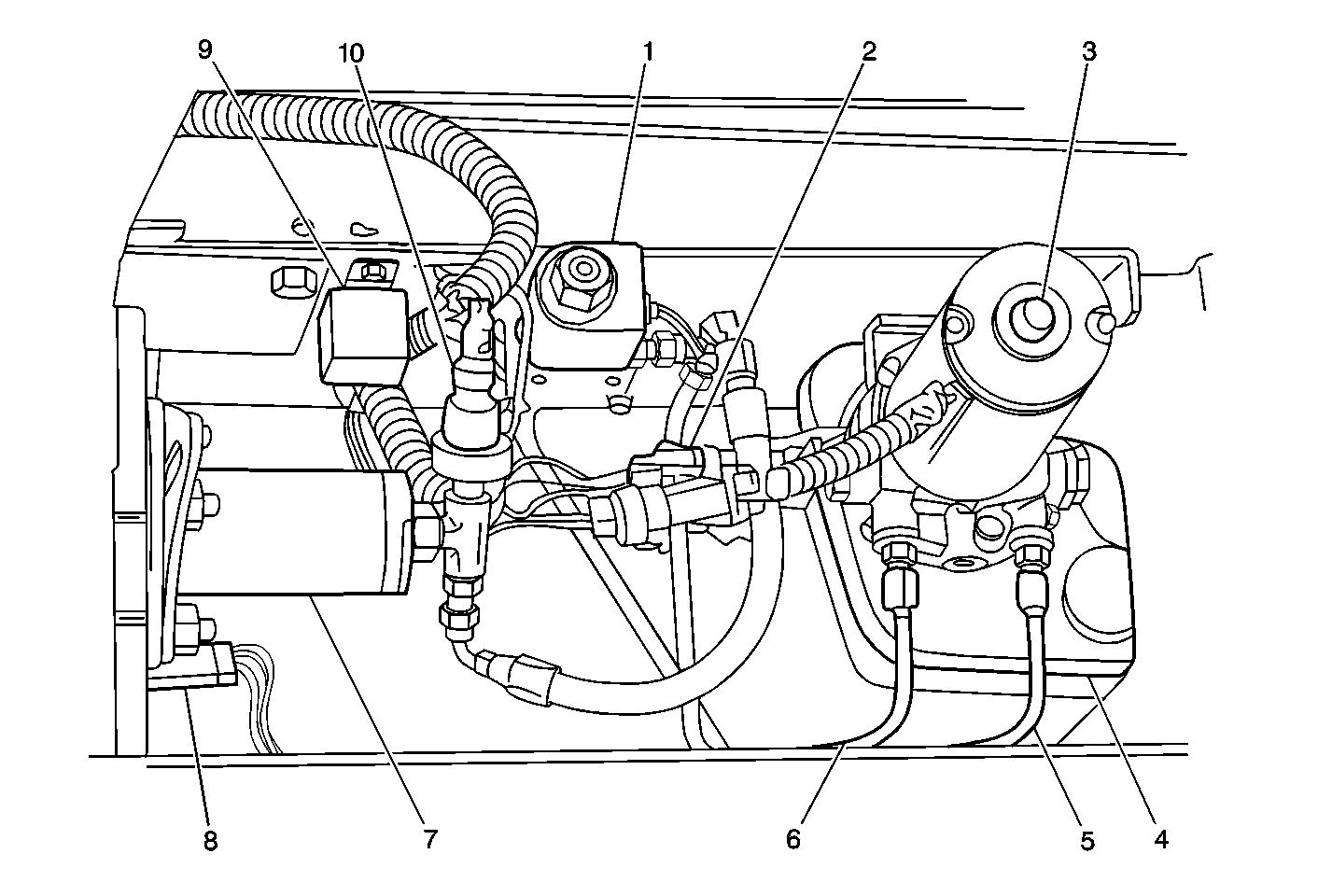 9
10
1
2
3
8
7
6
5
4