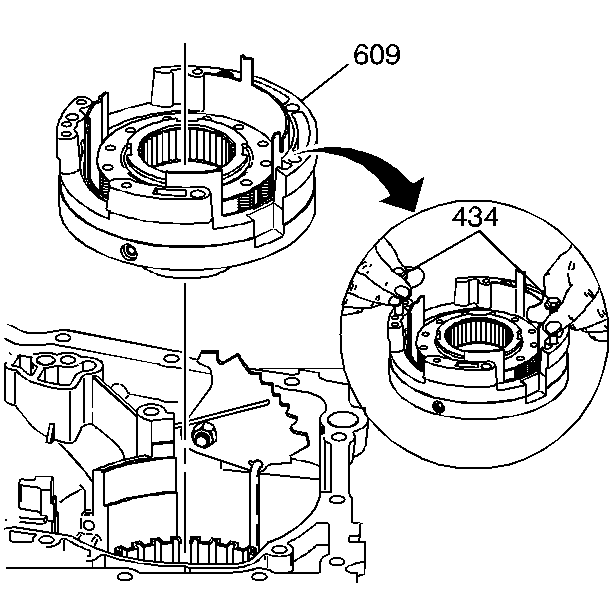 609

434