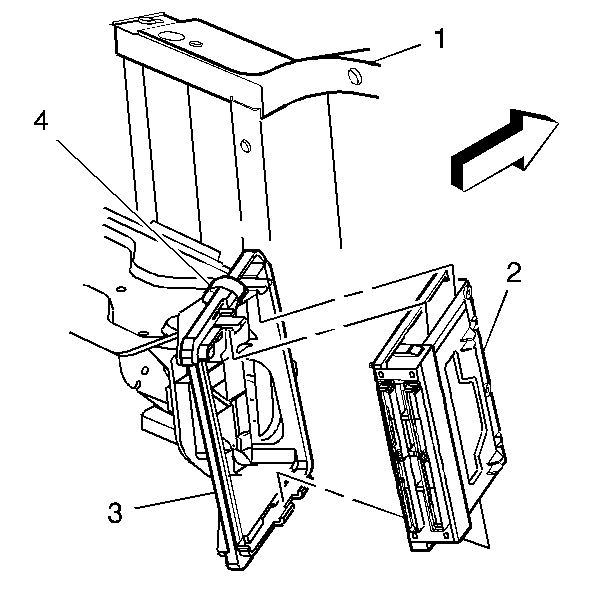 1
4
2
3