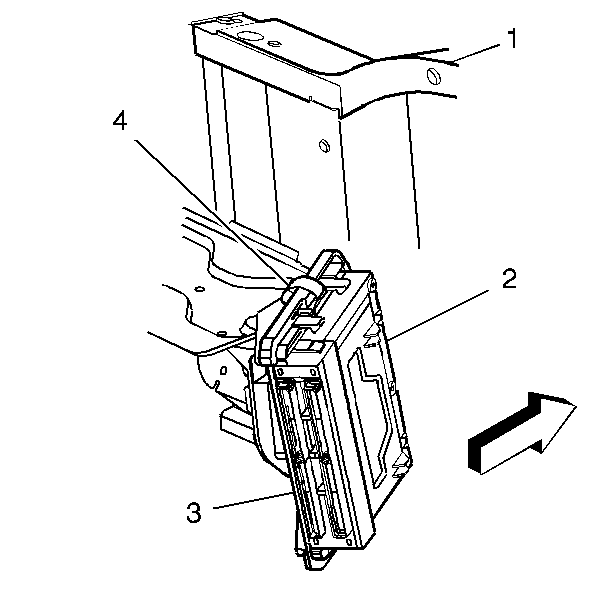 1
4
2
3