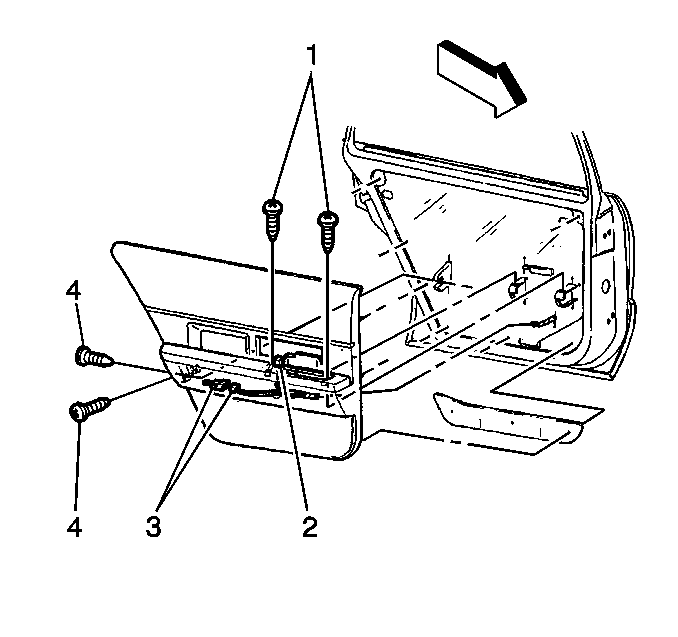 1

4

4

3

2