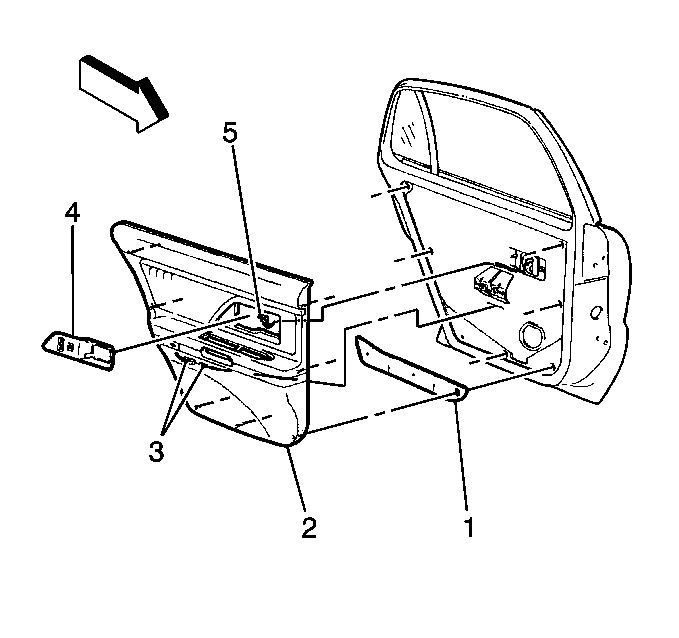 5
4
3
2
1