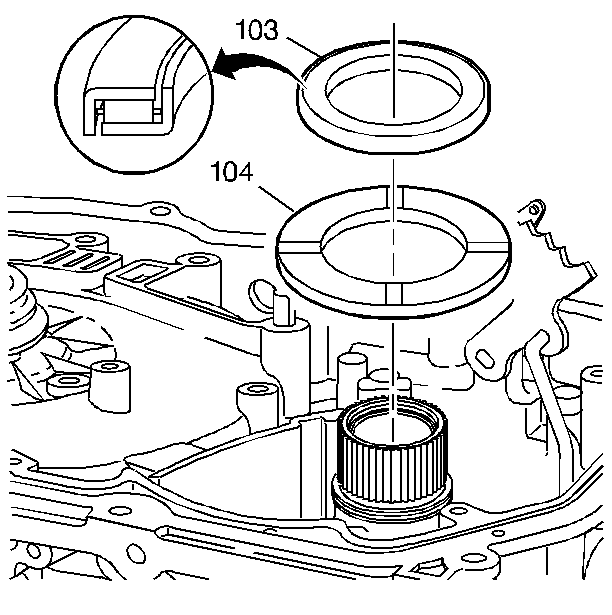 103

104