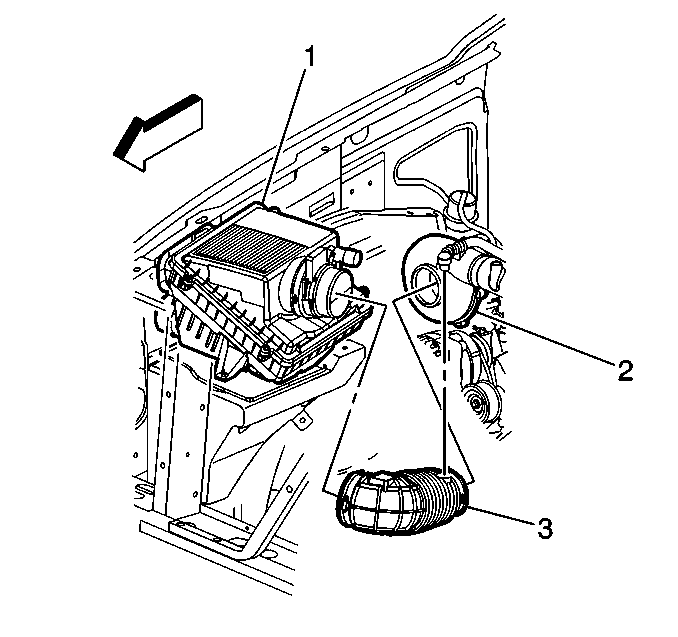 1
2
3