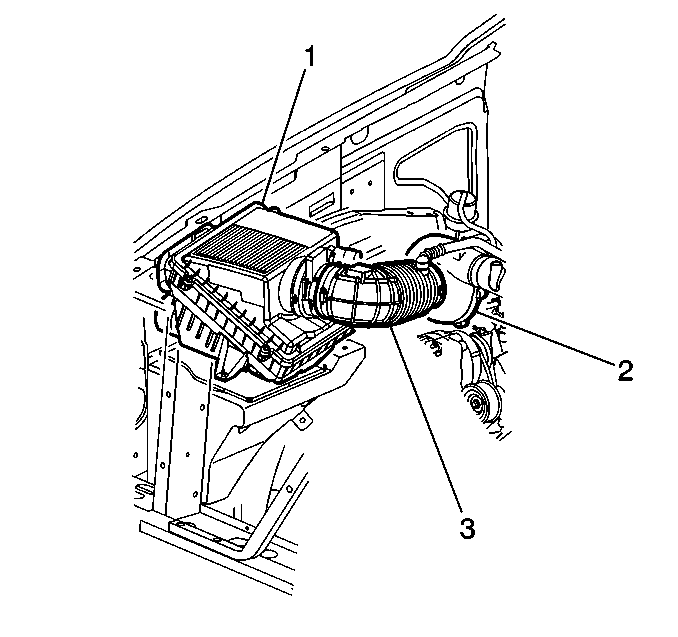 1
2
3