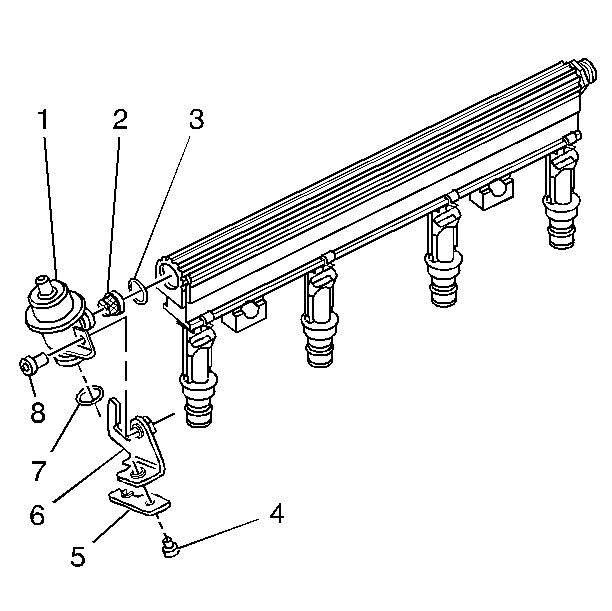 1
2
3
8
7
6
5
4