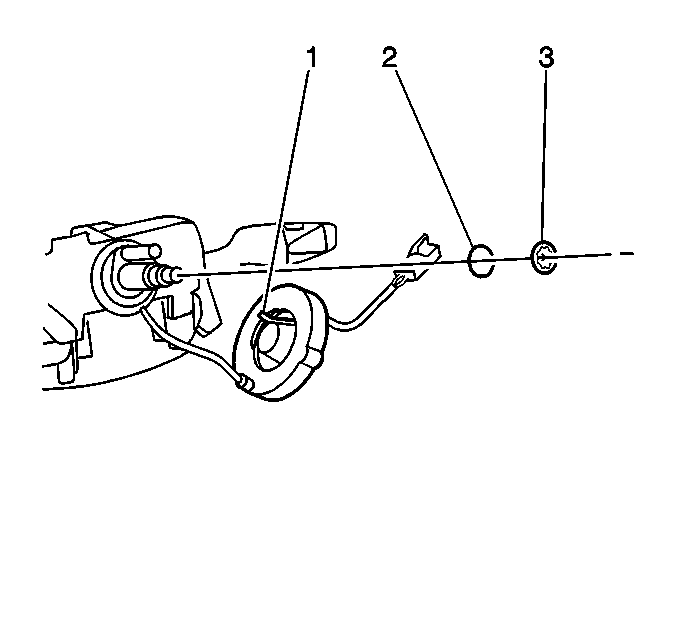 1
2
3