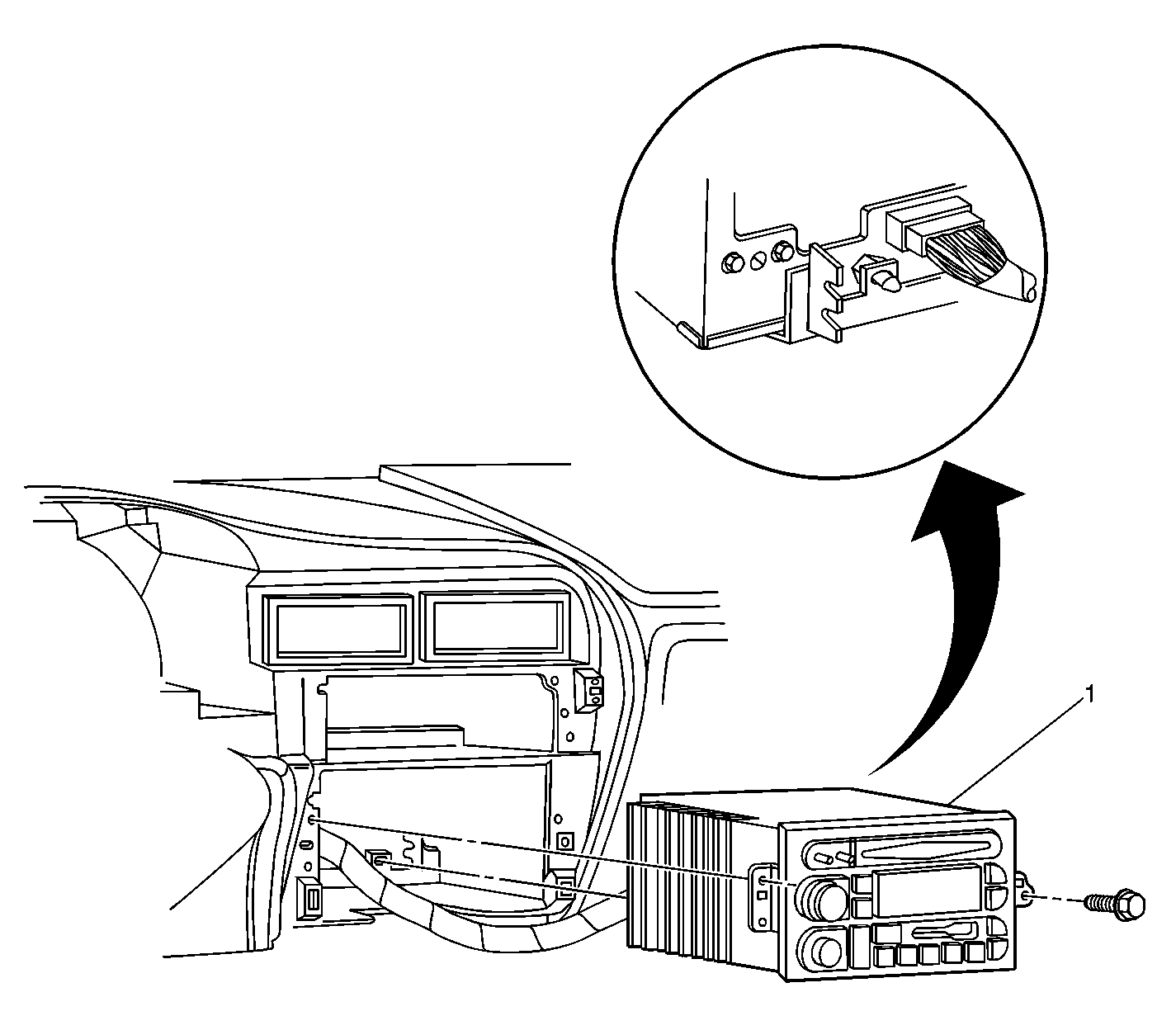 1