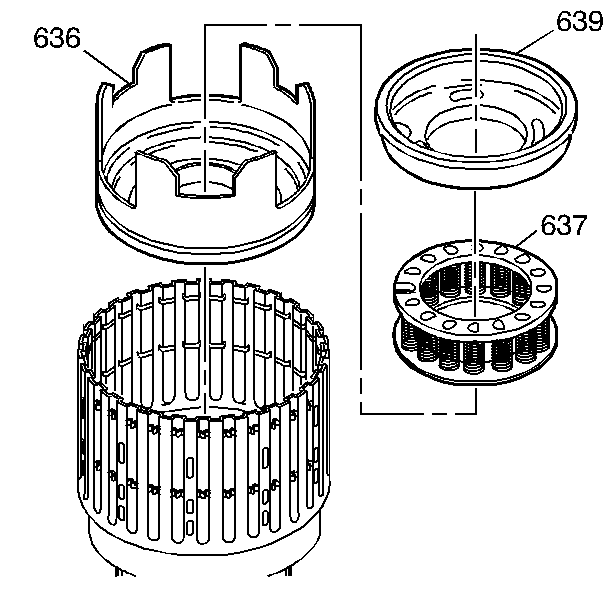 636

639

637