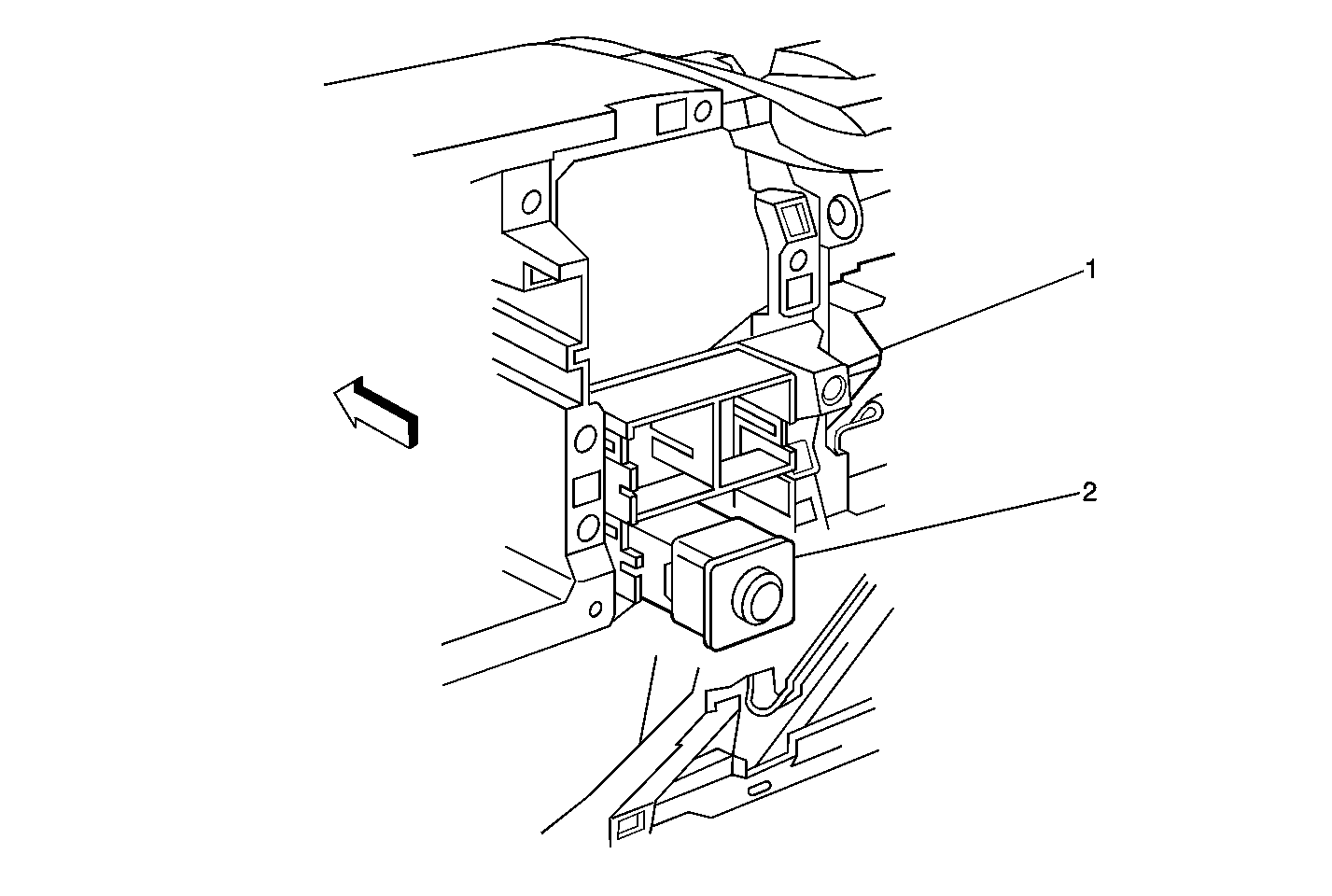 1
2