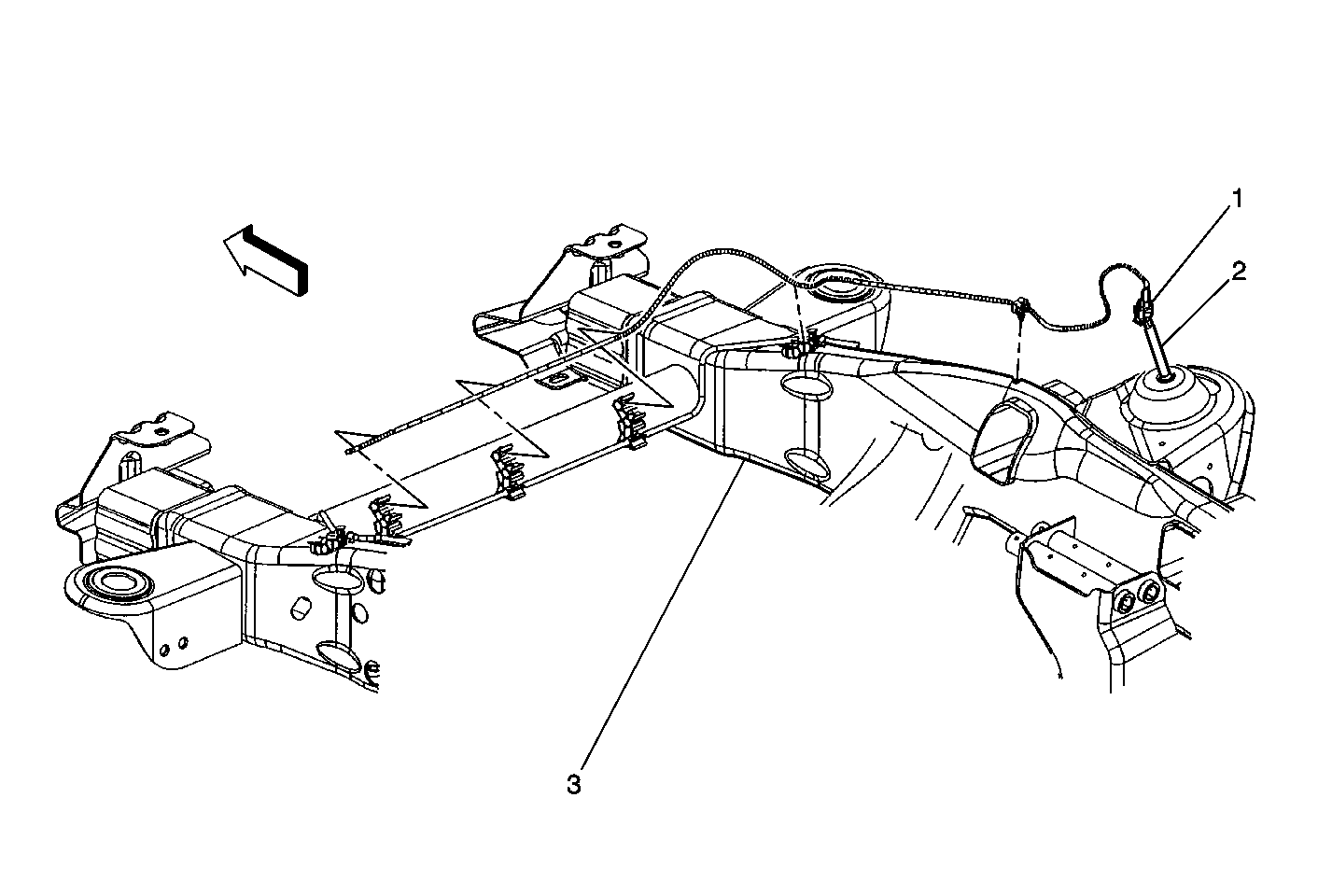 1
2
3