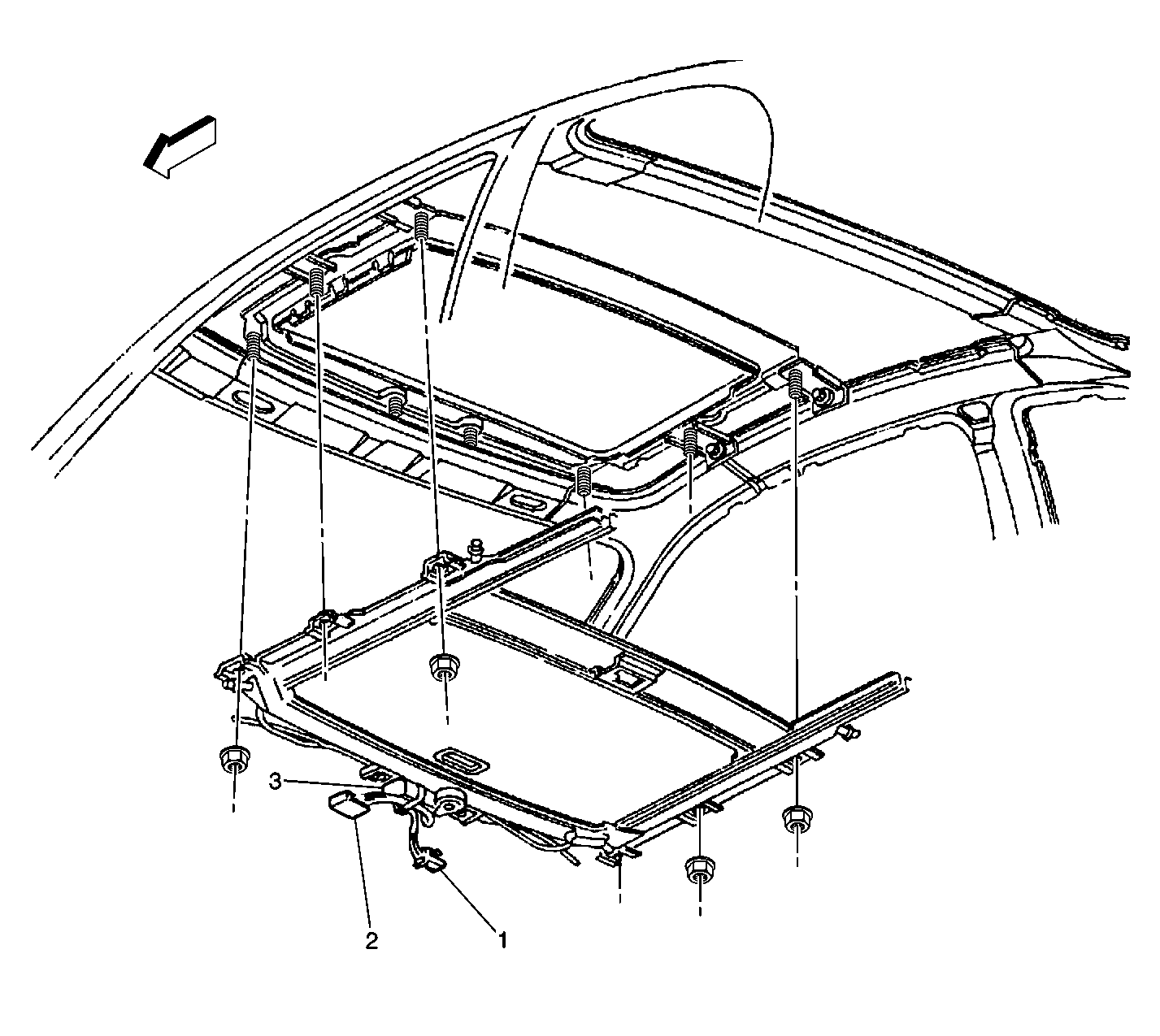 3
2
1