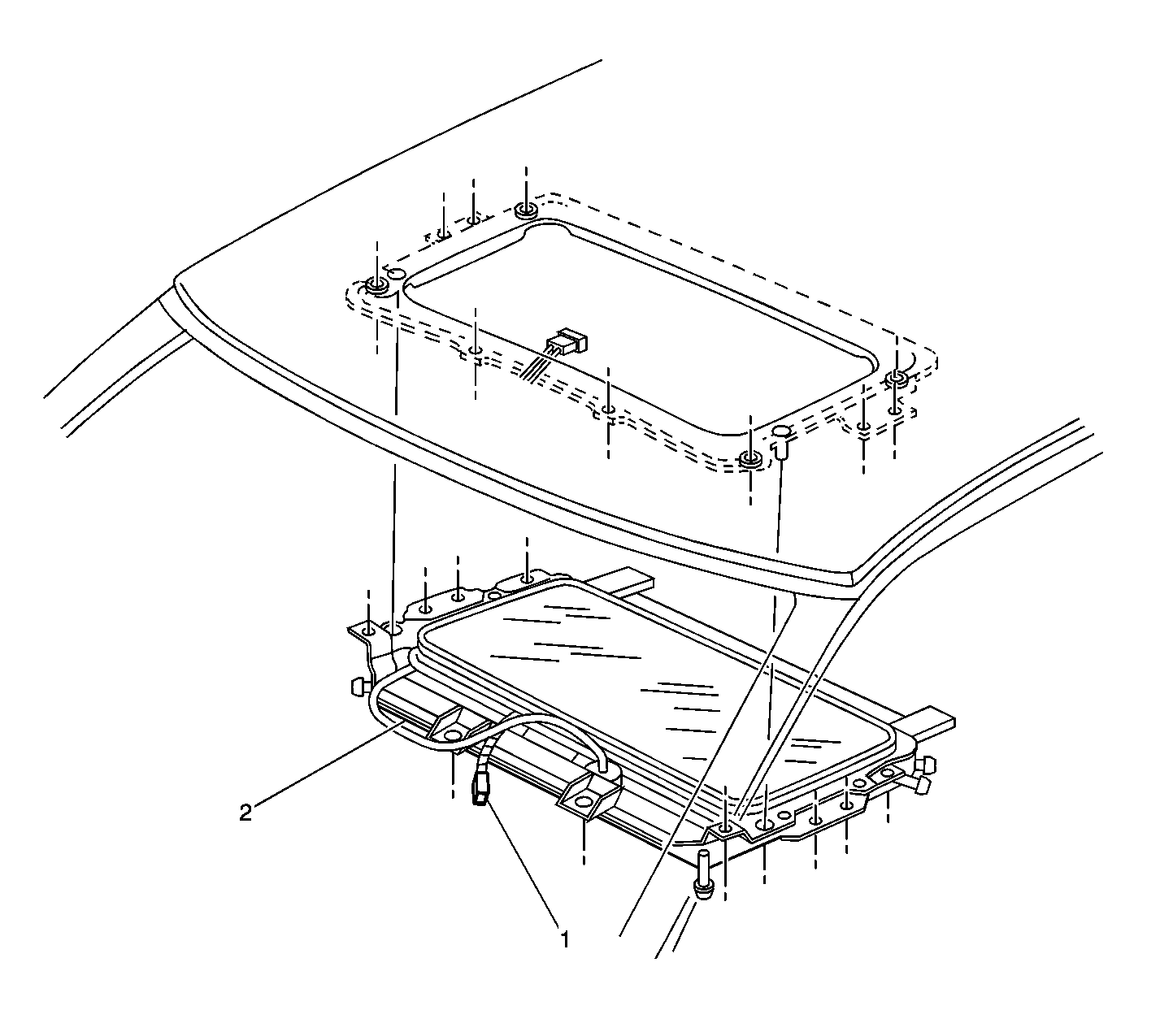 2

1