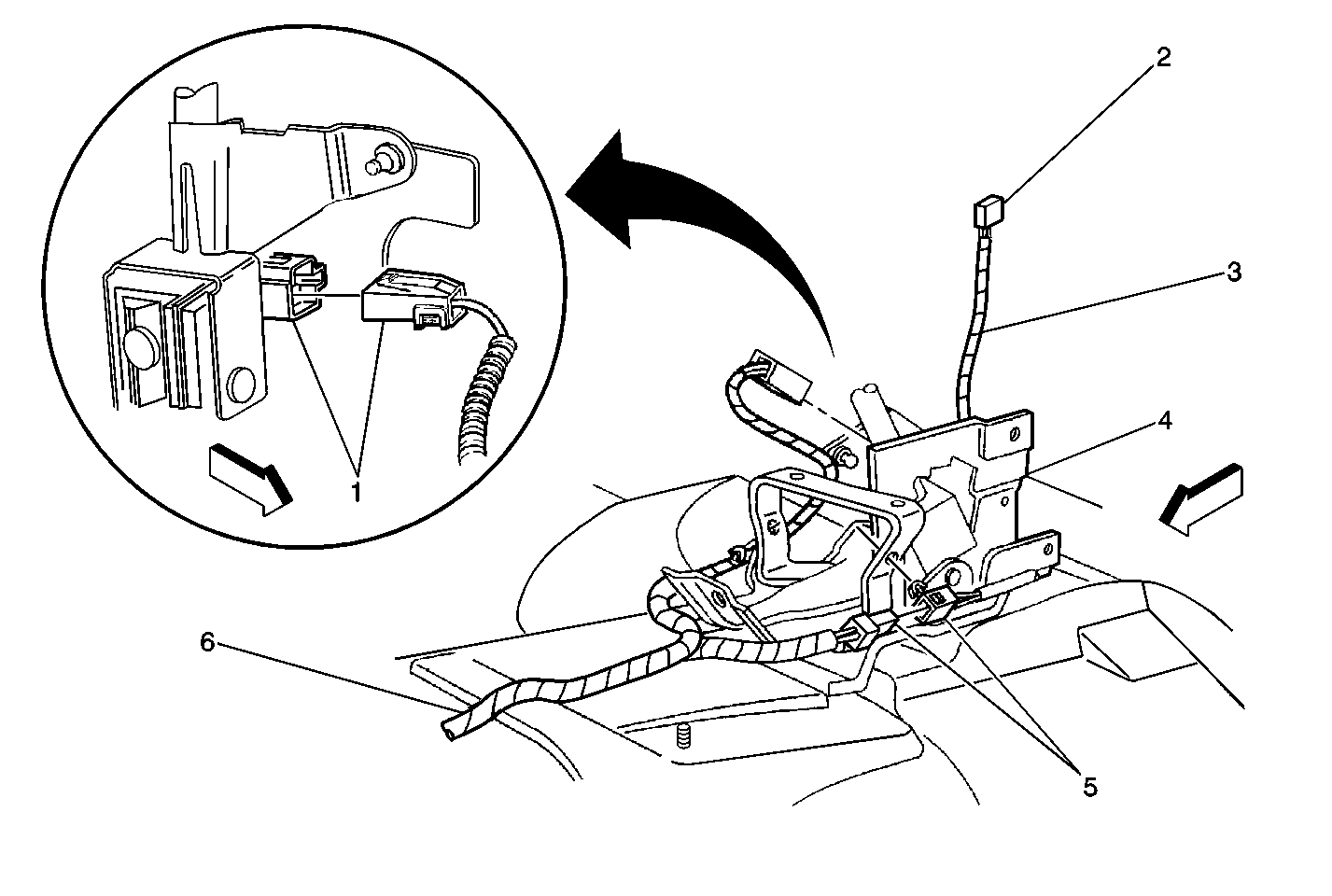 2
3
4
1
6
5